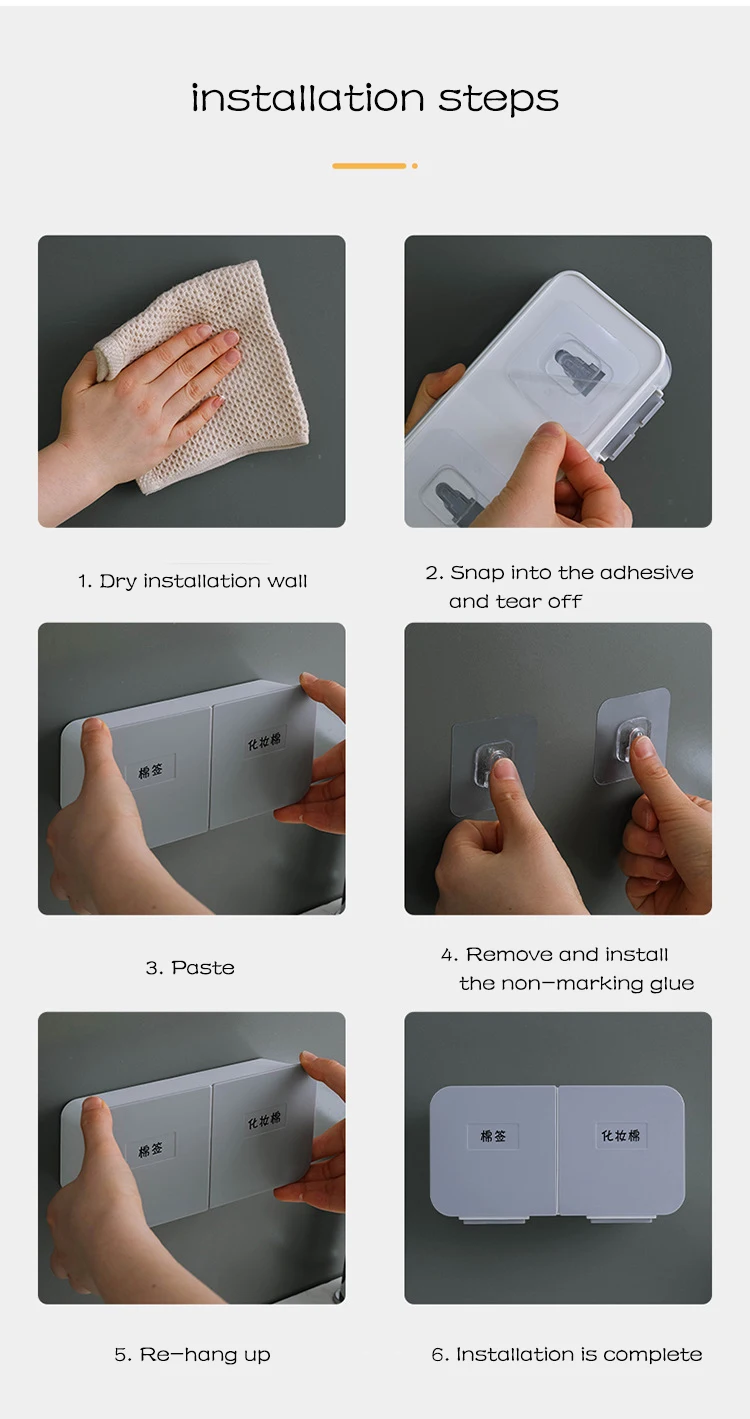 installation steps

1. Dry installation wall

2. Snap into the adhesive and tear off

棉签

化妆棉

3. Paste

4. Remove and install the non-marking glue

棉签

化妆棉

5. Re-hang up

棉签

化妆棉

6. Installation is complete