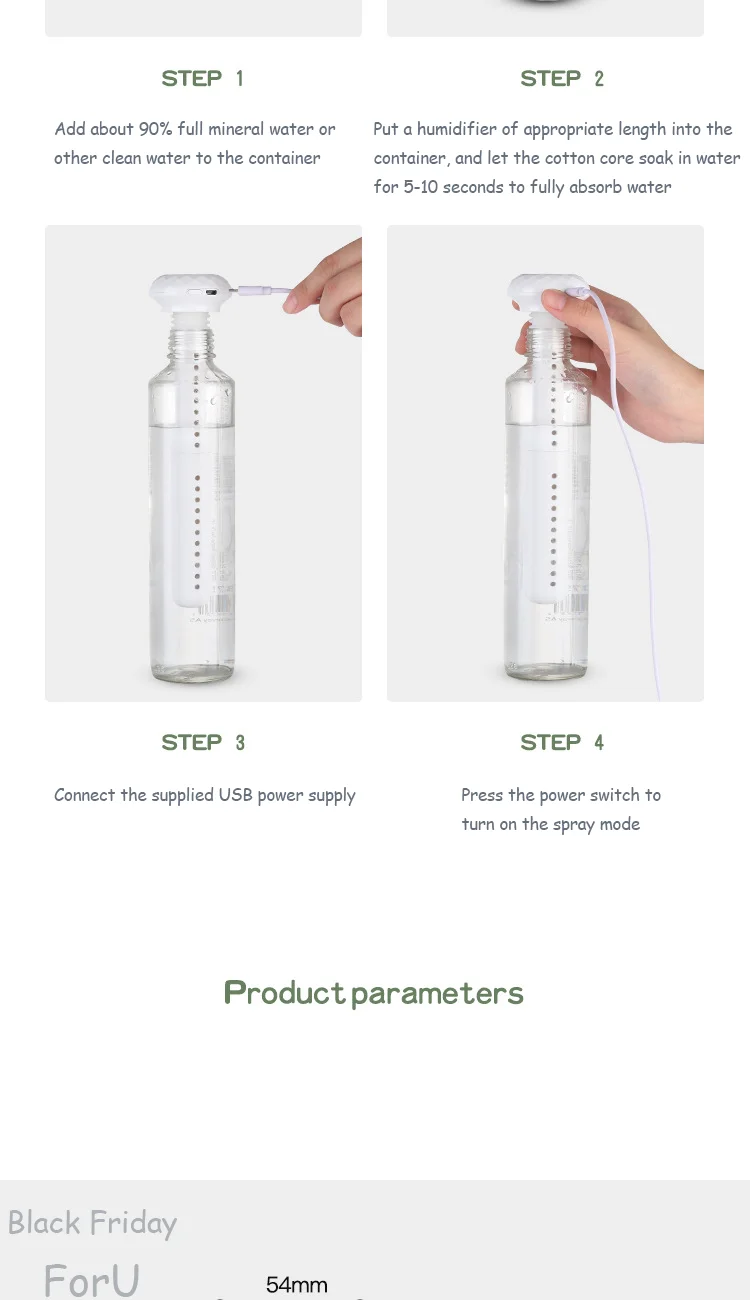 STEP 1

Add about 90% full mineral water or other clean water to the container

STEP 2

Put a humidifier of appropriate length into the container, and let the cotton core soak in water for 5-10 seconds to fully absorb water

STEP 3

Connect the supplied USB power supply

STEP 4

Press the power switch to turn on the spray mode

Product parameters

Black Friday

ForU

54mm