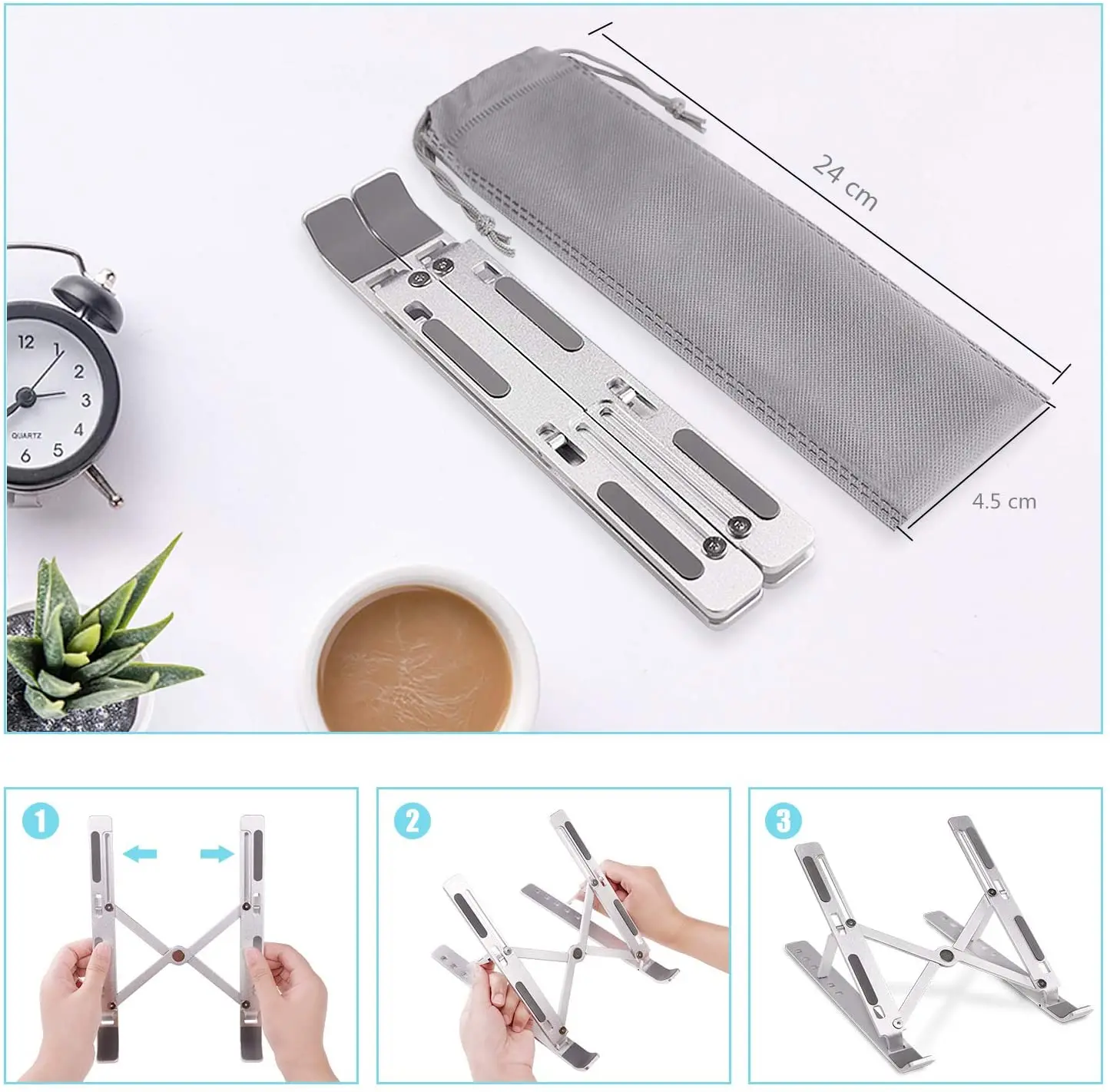 24 cm

4.5 cm

12
1
2
3
4
5
6
QUARTZ

1

2

3