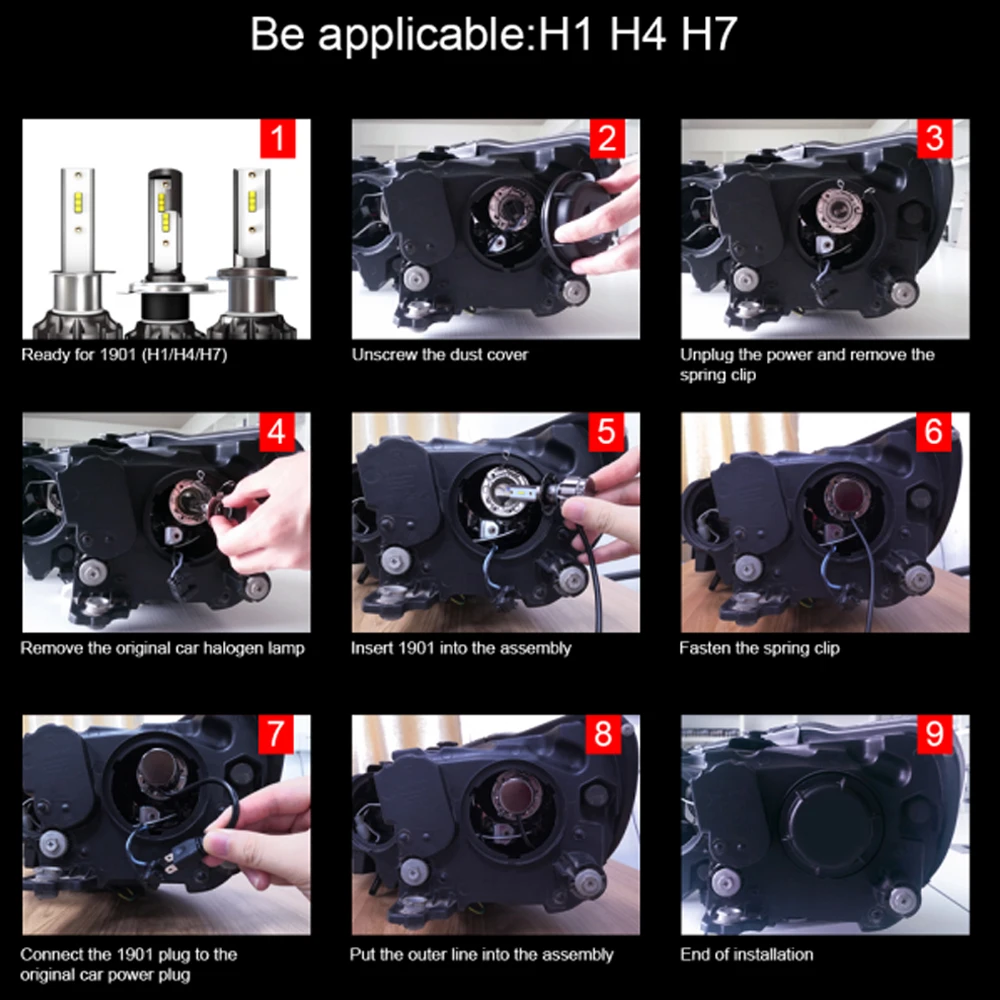 Be applicable:H1 H4 H7

1
Ready for 1901 (H1/H4/H7)

2
Unscrew the dust cover

3
Unplug the power and remove the spring clip

4
Remove the original car halogen lamp

5
Insert 1901 into the assembly

6
Fasten the spring clip

7
Connect the 1901 plug to the original car power plug

8
Put the outer line into the assembly

9
End of installation