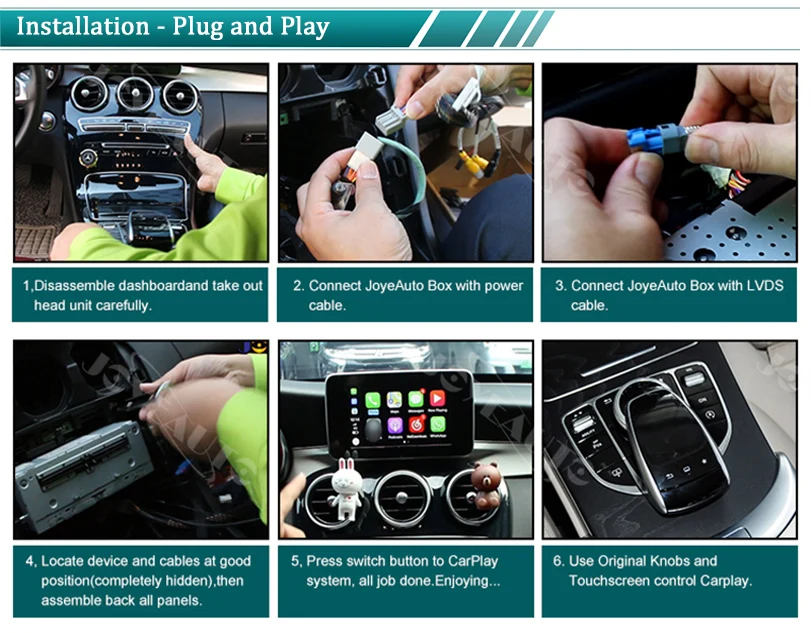 Installation - Plug and Play

1,Disassemble dashboardand take out head unit carefully.

2. Connect JoyeAuto Box with power cable.

3. Connect JoyeAuto Box with LVDS cable.

4, Locate device and cables at good position(completely hidden),then assemble back all panels.

5, Press switch button to CarPlay system, all job done.Enjoying...

6. Use Original Knobs and Touchscreen control Carplay.