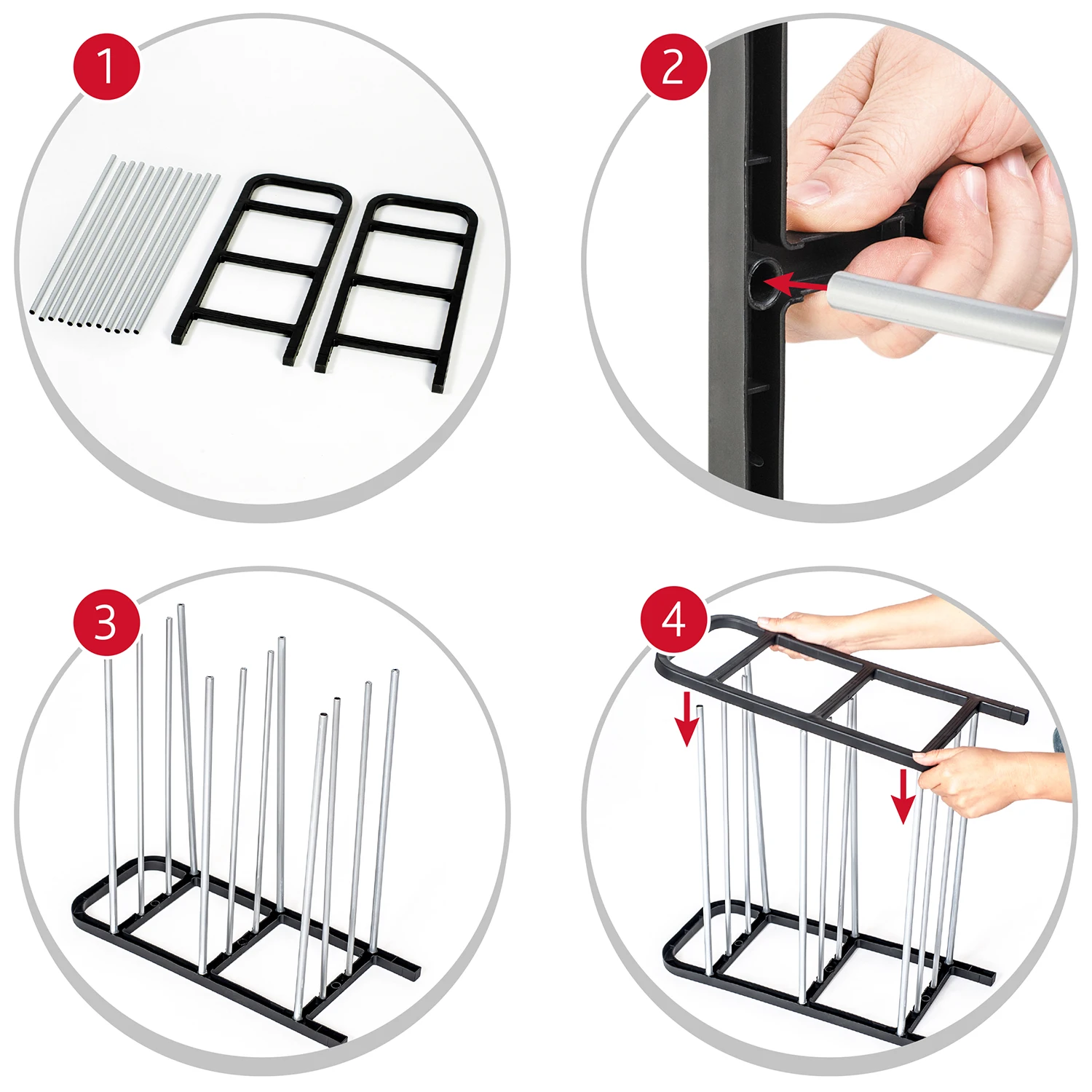 1

2

3

4