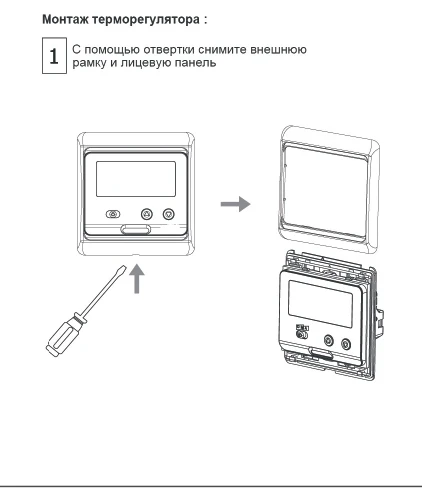 Монтаж терморегулятора :

1

С помощью отвертки снимите внешнюю рамку и лицевую панель