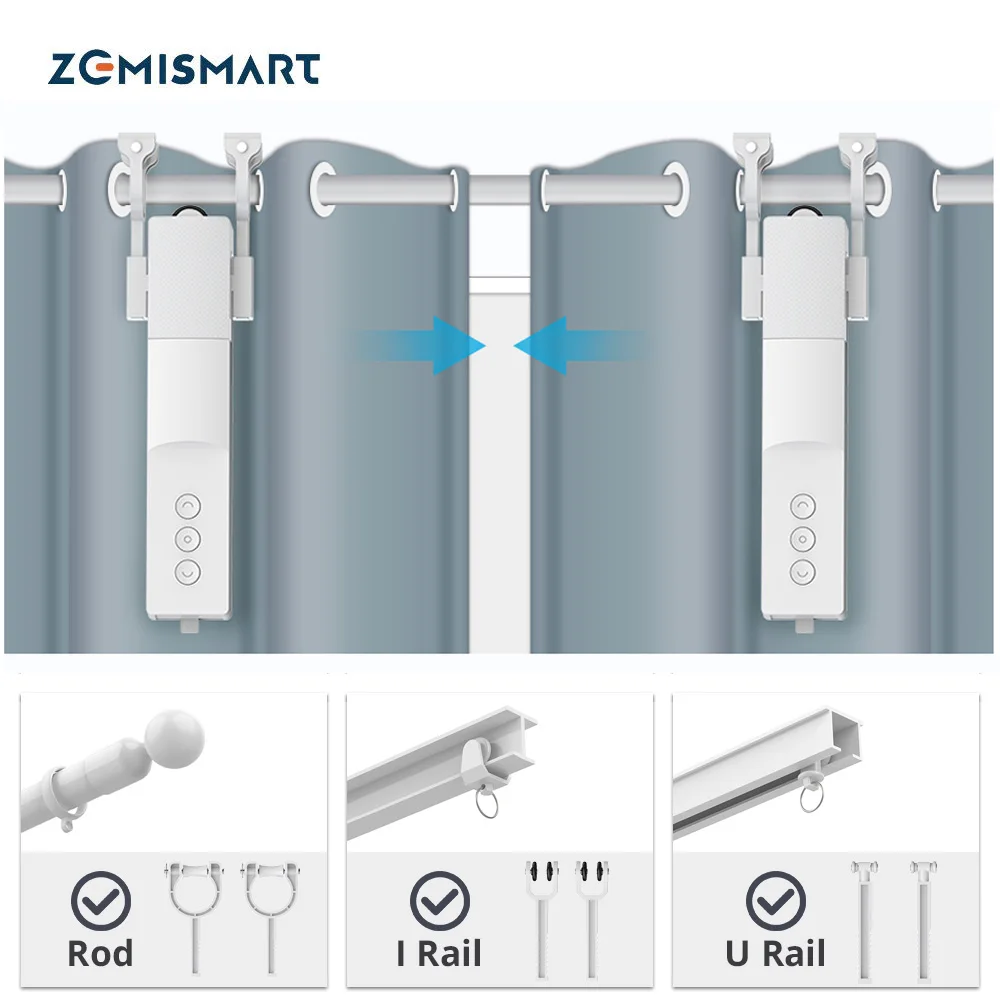 ZEMISMART

Rod

I Rail

U Rail