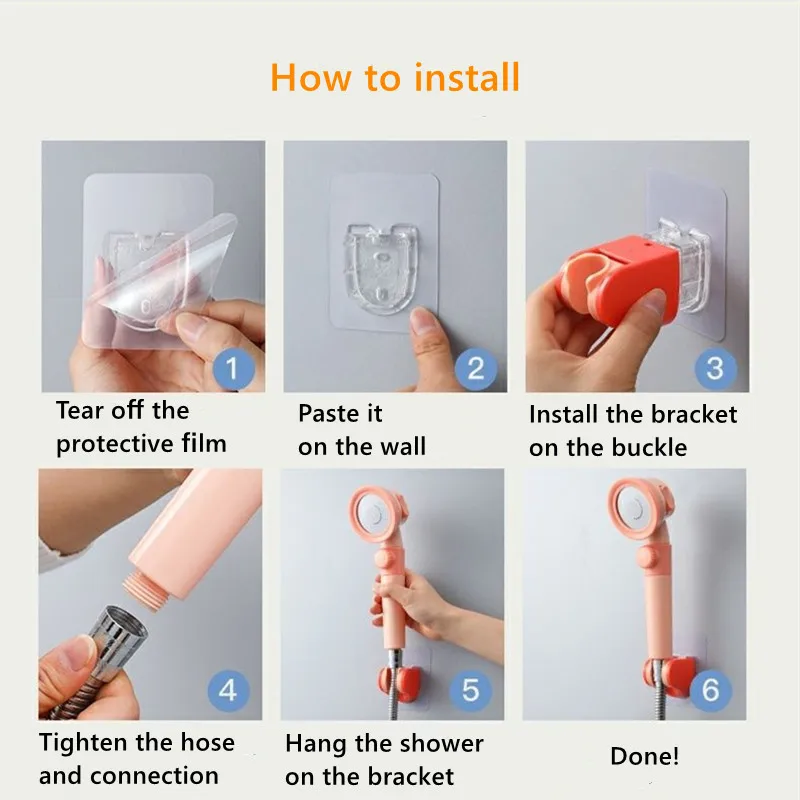 How to install

1
Tear off the protective film

2
Paste it on the wall

3
Install the bracket on the buckle

4
Tighten the hose and connection

5
Hang the shower on the bracket

6
Done!