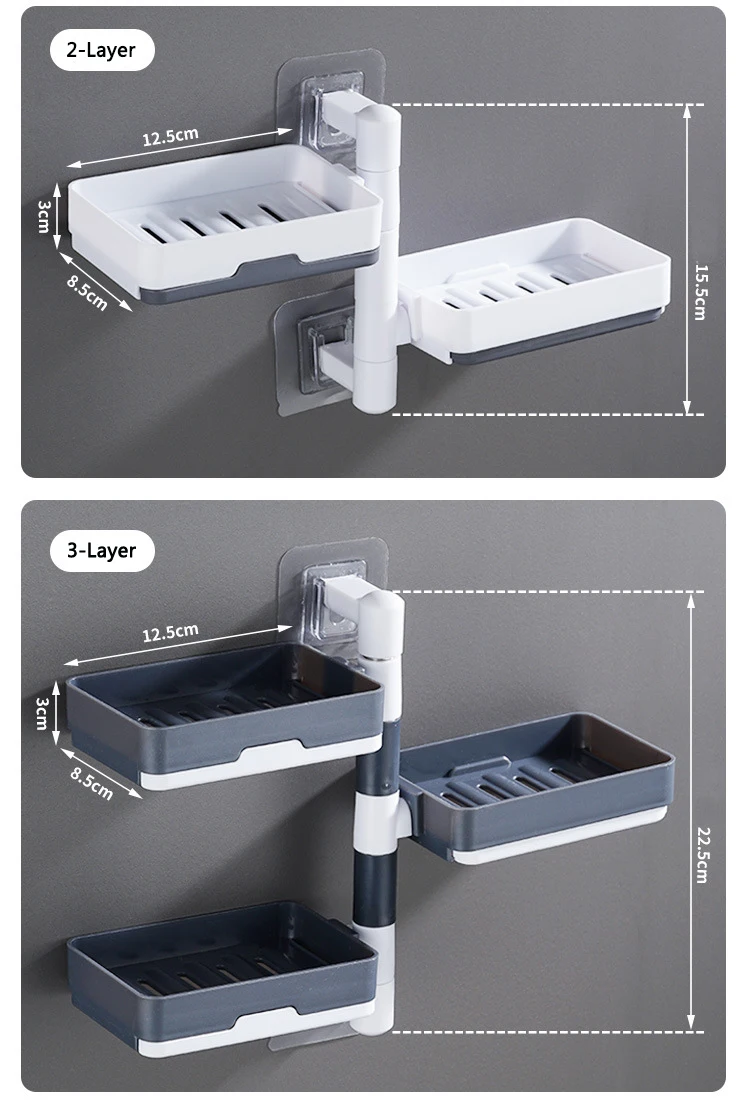 2-Layer

12.5cm

3cm

8.5cm

15.5cm

3-Layer

12.5cm

3cm

8.5cm

22.5cm