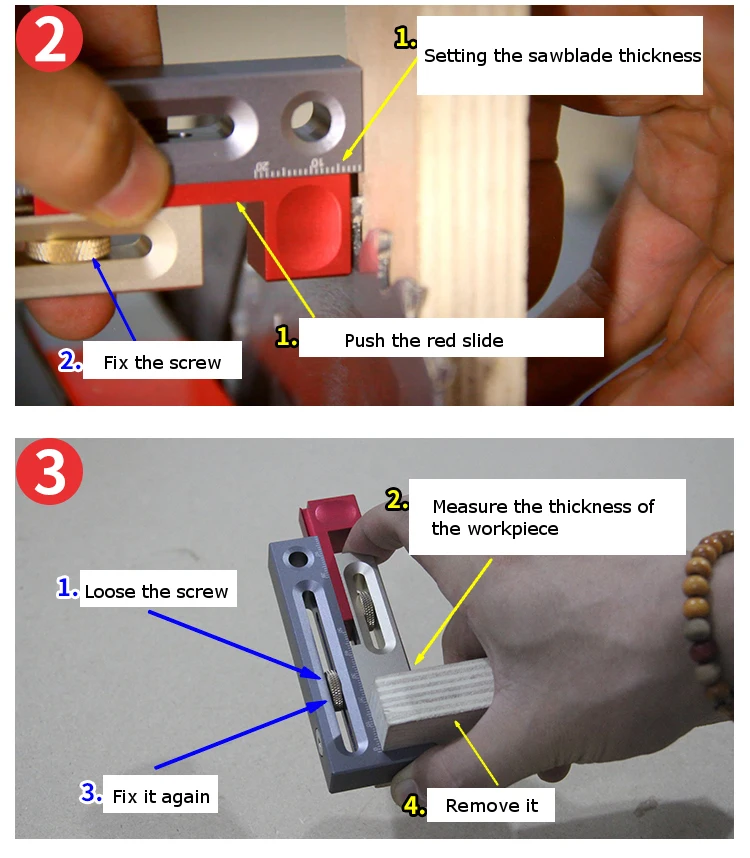 2

1. Setting the sawblade thickness

1. Push the red slide

2. Fix the screw

3

2. Measure the thickness of the workpiece

1. Loose the screw

3. Fix it again

4. Remove it