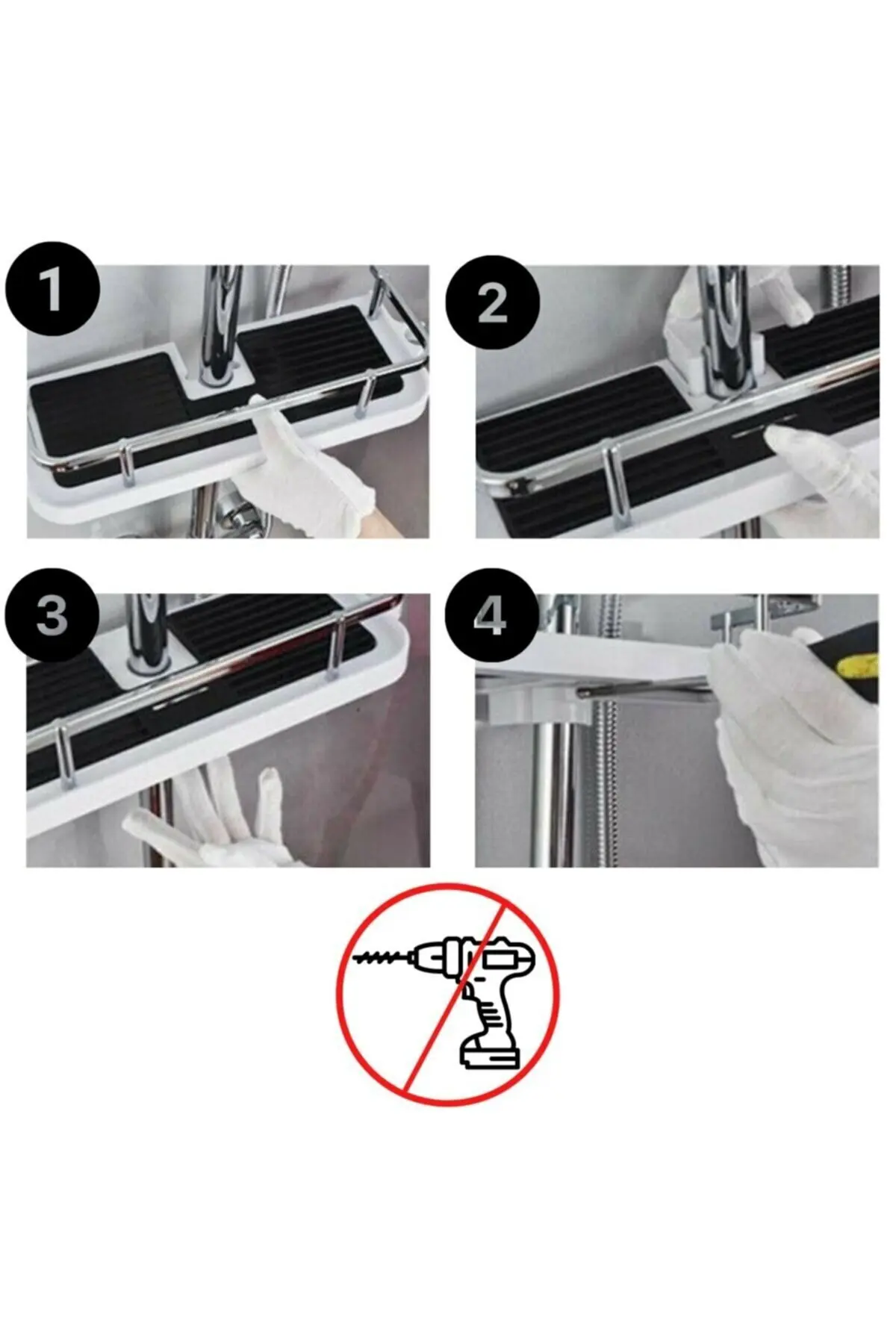 1

2

3

4