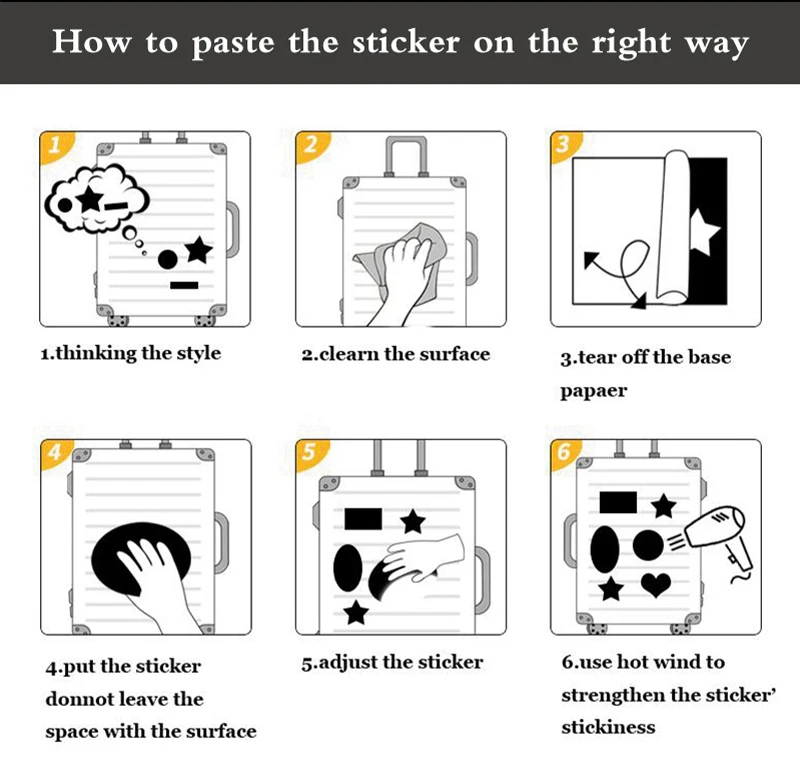 How to paste the sticker on the right way

1

1.thinking the style

2

2.clearn the surface

3

3.tear off the base papaer

4

4.put the sticker donnot leave the space with the surface

5

5.adjust the sticker

6

6.use hot wind to strengthen the sticker' stickiness