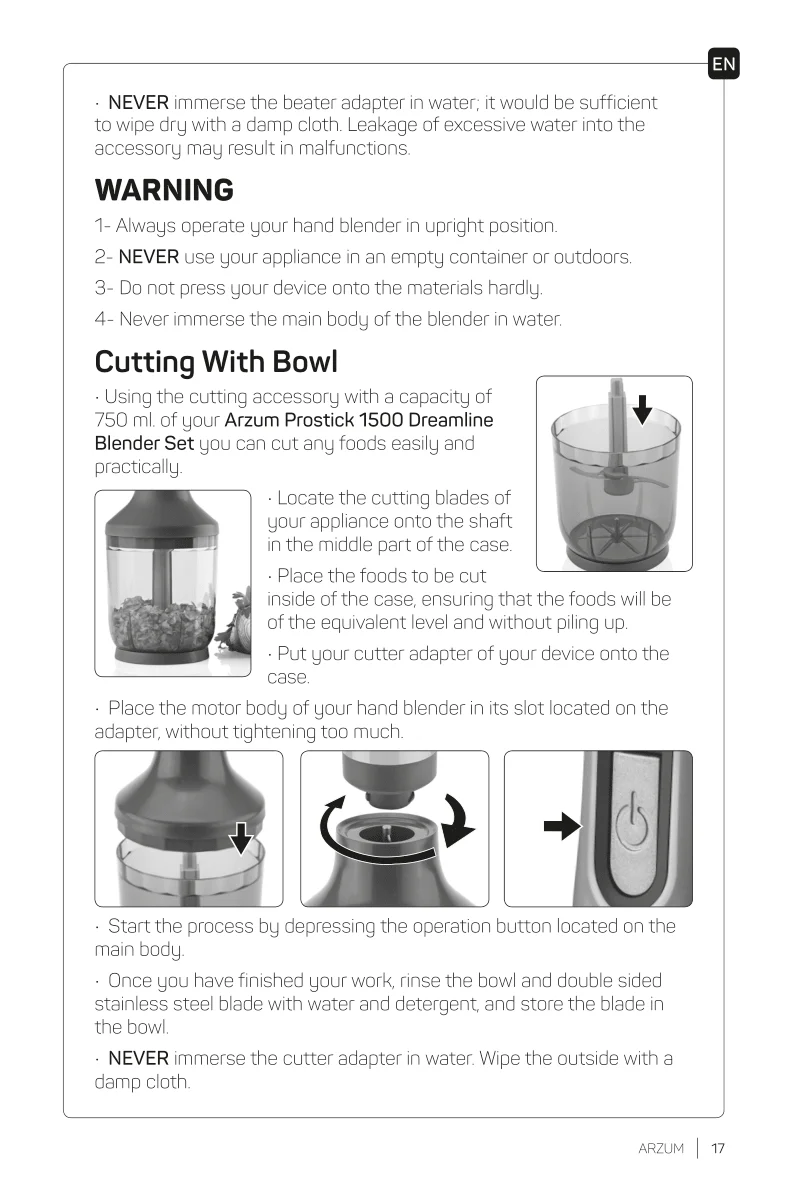 EN

· NEVER immerse the beater adapter in water; it would be sufficient to wipe dry with a damp cloth. Leakage of excessive water into the accessory may result in malfunctions.

WARNING

1- Always operate your hand blender in upright position.

2- NEVER use your appliance in an empty container or outdoors.

3- Do not press your device onto the materials hardly.

4- Never immerse the main body of the blender in water.

Cutting With Bowl

· Using the cutting accessory with a capacity of 750 ml. of your Arzum Prostick 1500 Dreamline Blender Set you can cut any foods easily and practically.

· Locate the cutting blades of your appliance onto the shaft in the middle part of the case.

· Place the foods to be cut inside of the case, ensuring that the foods will be of the equivalent level and without piling up.

· Put your cutter adapter of your device onto the case.

· Place the motor body of your hand blender in its slot located on the adapter, without tightening too much.

· Start the process by depressing the operation button located on the main body.

· Once you have finished your work, rinse the bowl and double sided stainless steel blade with water and detergent, and store the blade in the bowl.

· NEVER immerse the cutter adapter in water. Wipe the outside with a damp cloth.

ARZUM | 17