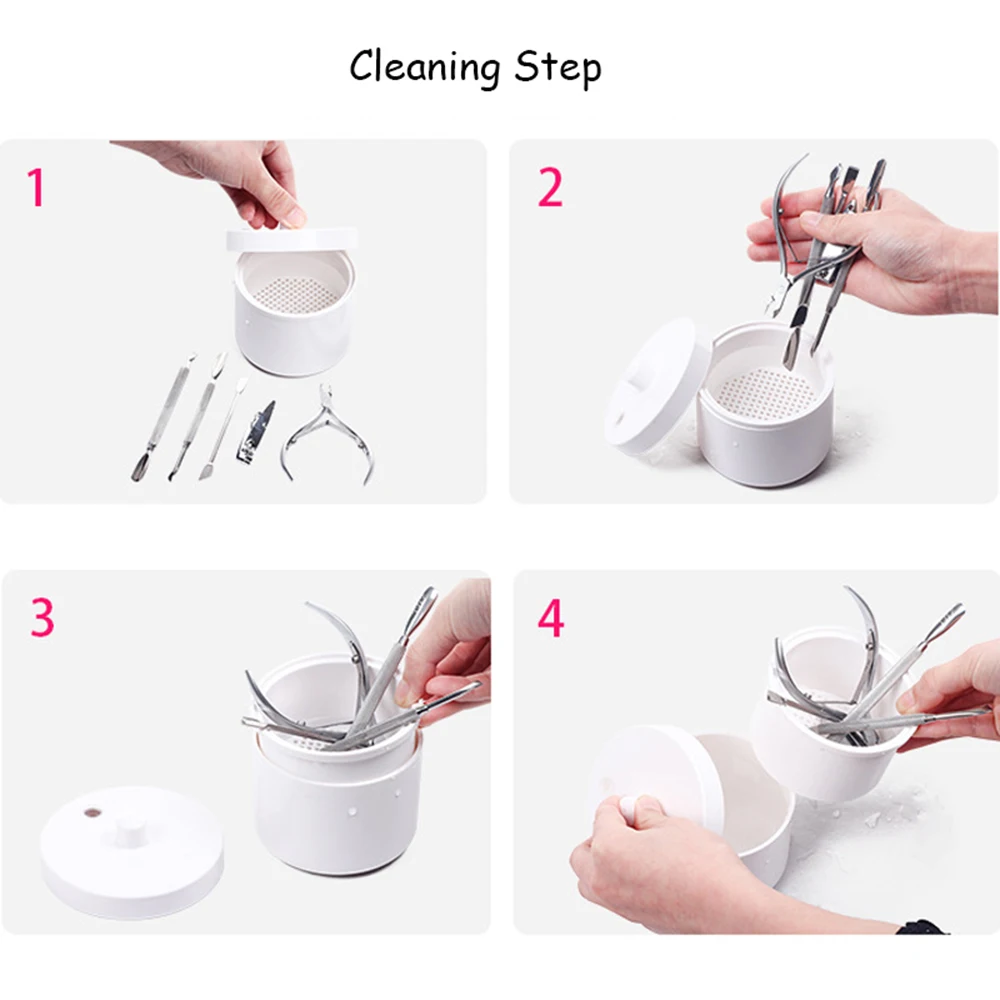 Cleaning Step

1

2

3

4