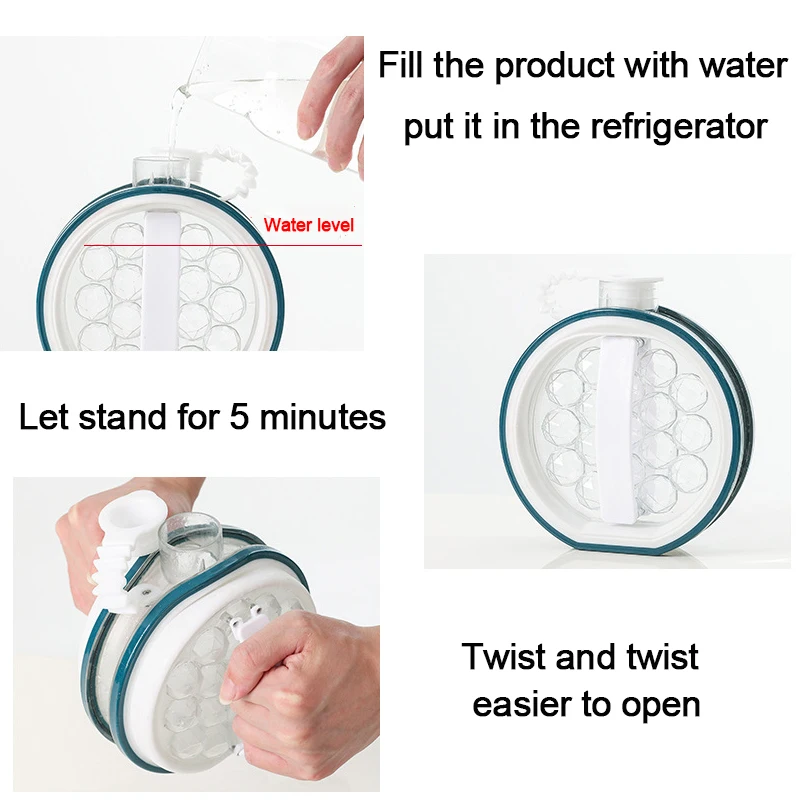 Fill the product with water put it in the refrigerator

Water level

Let stand for 5 minutes

Twist and twist easier to open