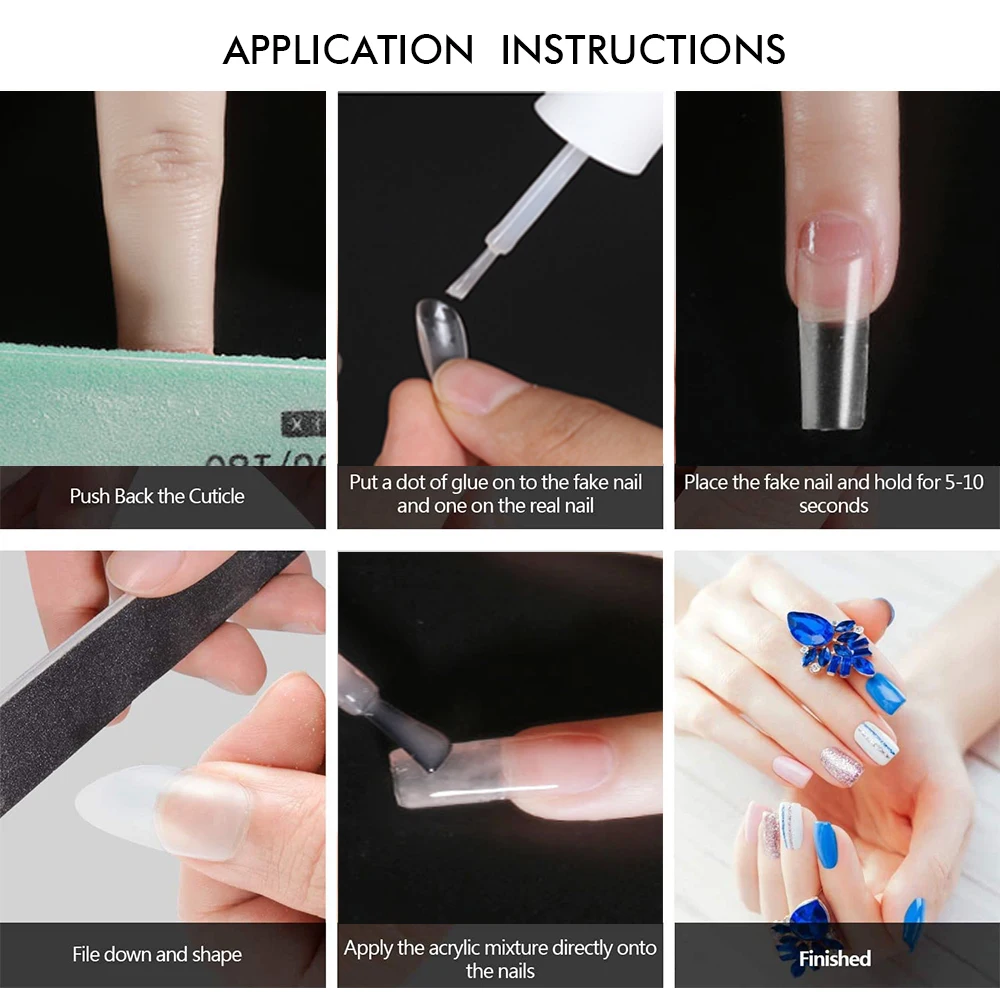 APPLICATION INSTRUCTIONS

Push Back the Cuticle

Put a dot of glue on to the fake nail and one on the real nail

Place the fake nail and hold for 5-10 seconds

File down and shape

Apply the acrylic mixture directly onto the nails

Finished