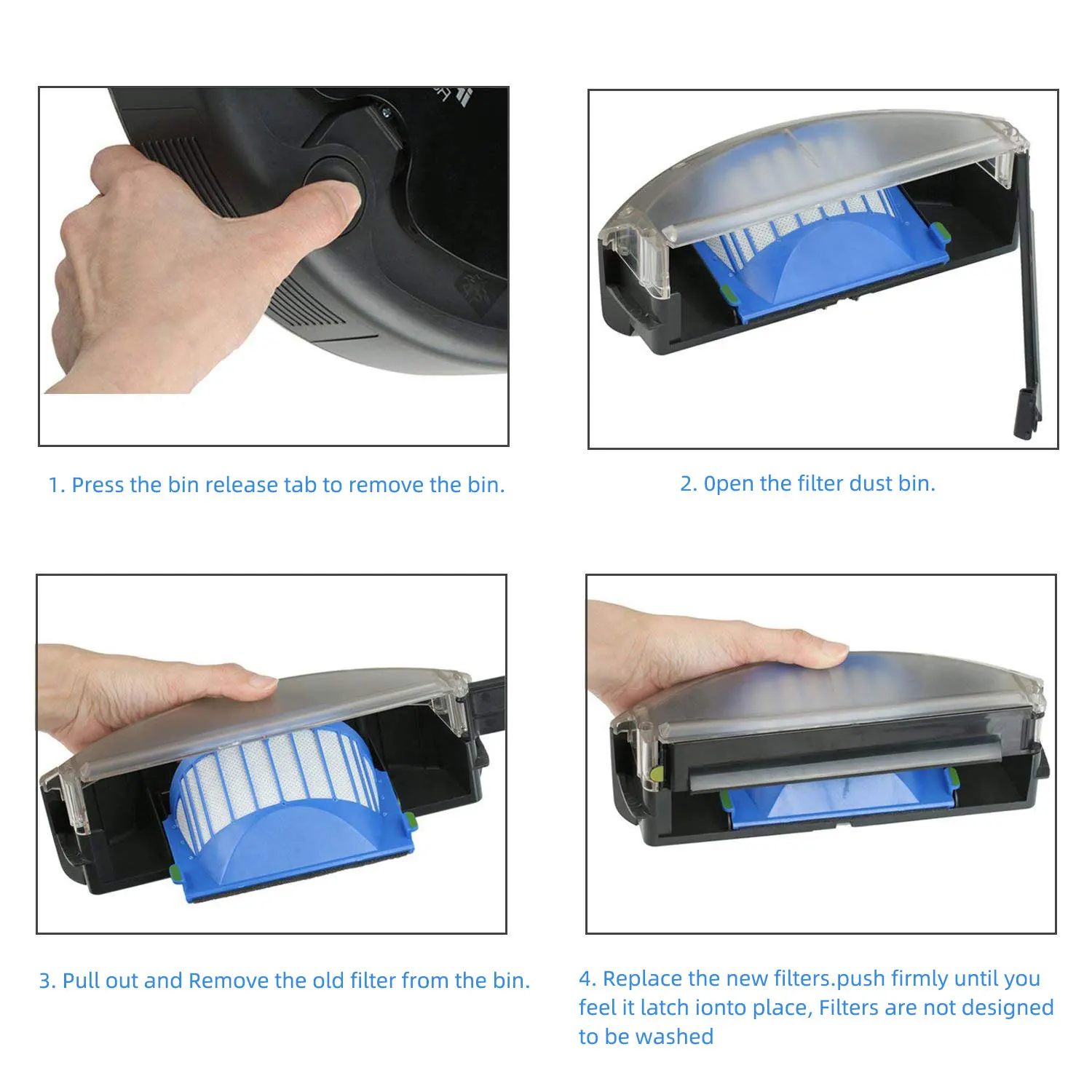 1. Press the bin release tab to remove the bin.

2. 0pen the filter dust bin.

3. Pull out and Remove the old filter from the bin.

4. Replace the new filters.push firmly until you feel it latch ionto place, Filters are not designed to be washed