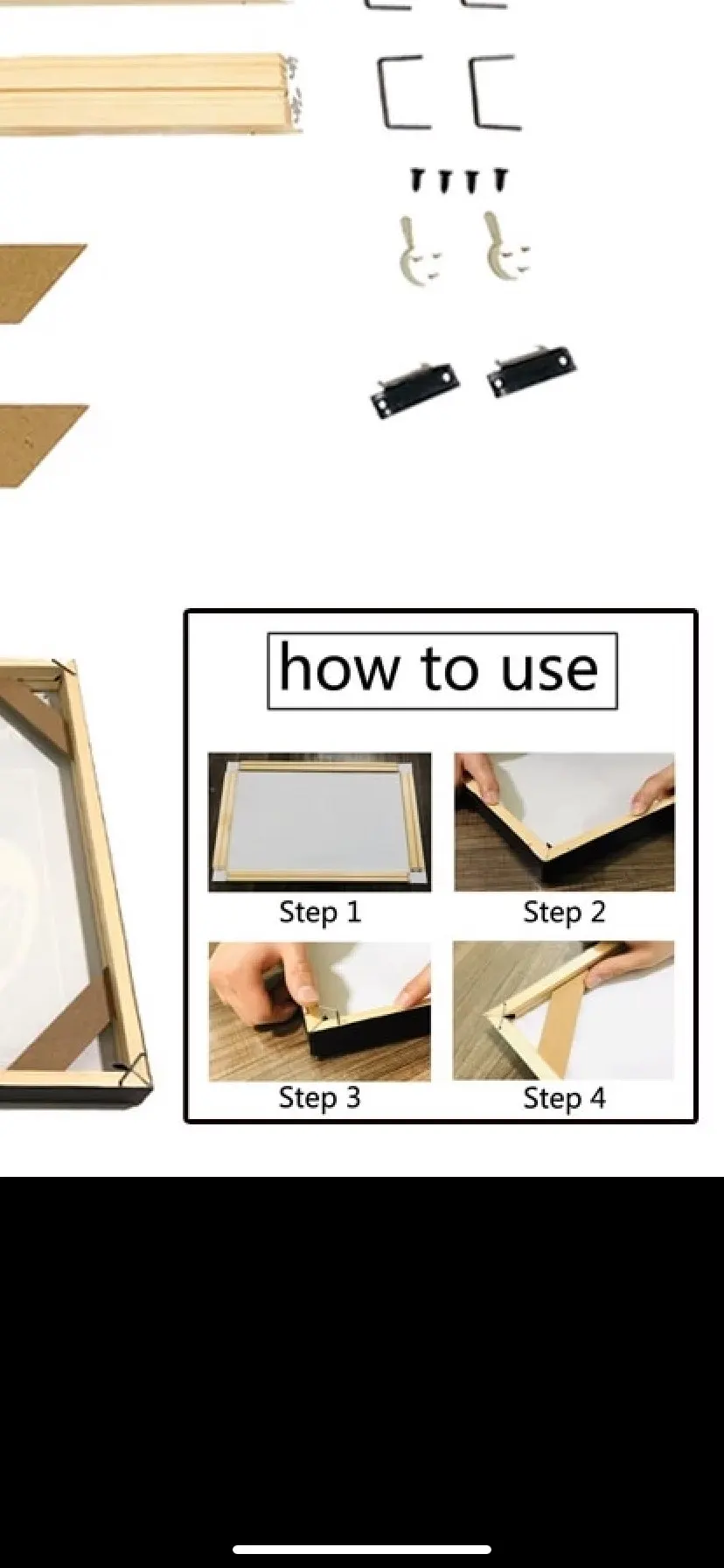 how to use

Step 1

Step 2

Step 3

Step 4