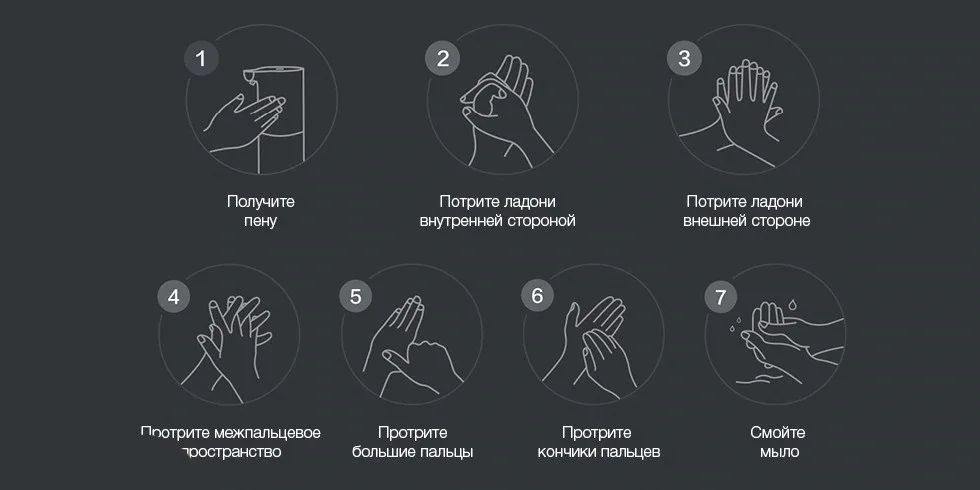 1

Получите пену

2

Потрите ладони внутренней стороной

3

Потрите ладони внешней стороне

4

Протрите межпальцевое пространство

5

Протрите большие пальцы

6

Протрите кончики пальцев

7

Смойте мыло