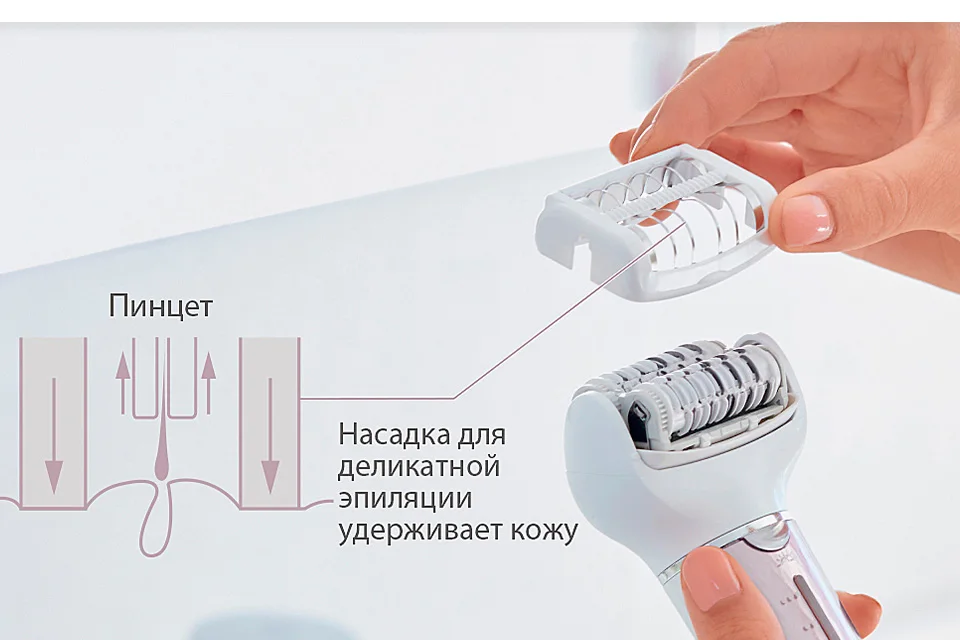 Пинцет

Насадка для деликатной эпиляции удерживает кожу