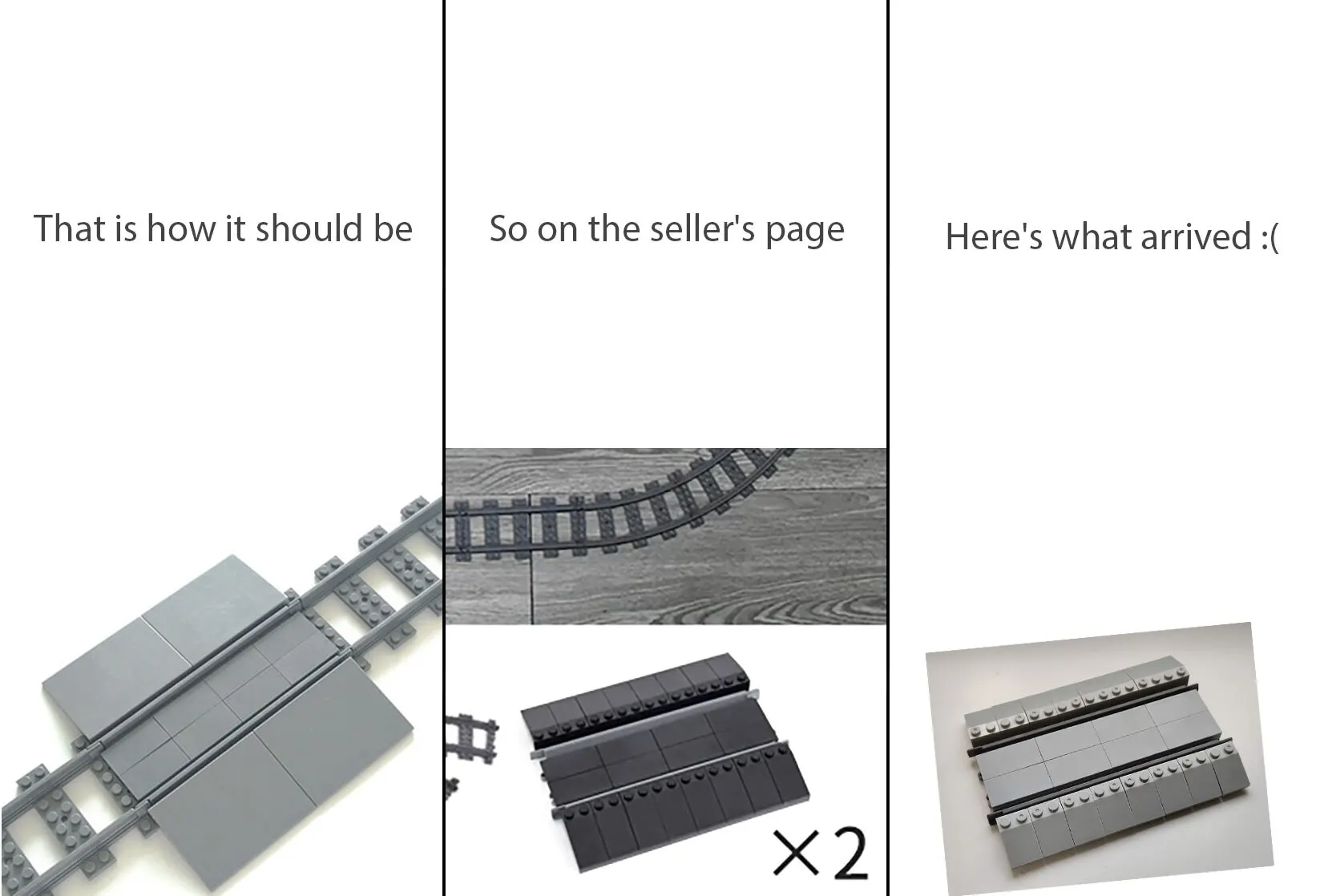 That is how it should be

So on the seller's page

×2

Here's what arrived :(