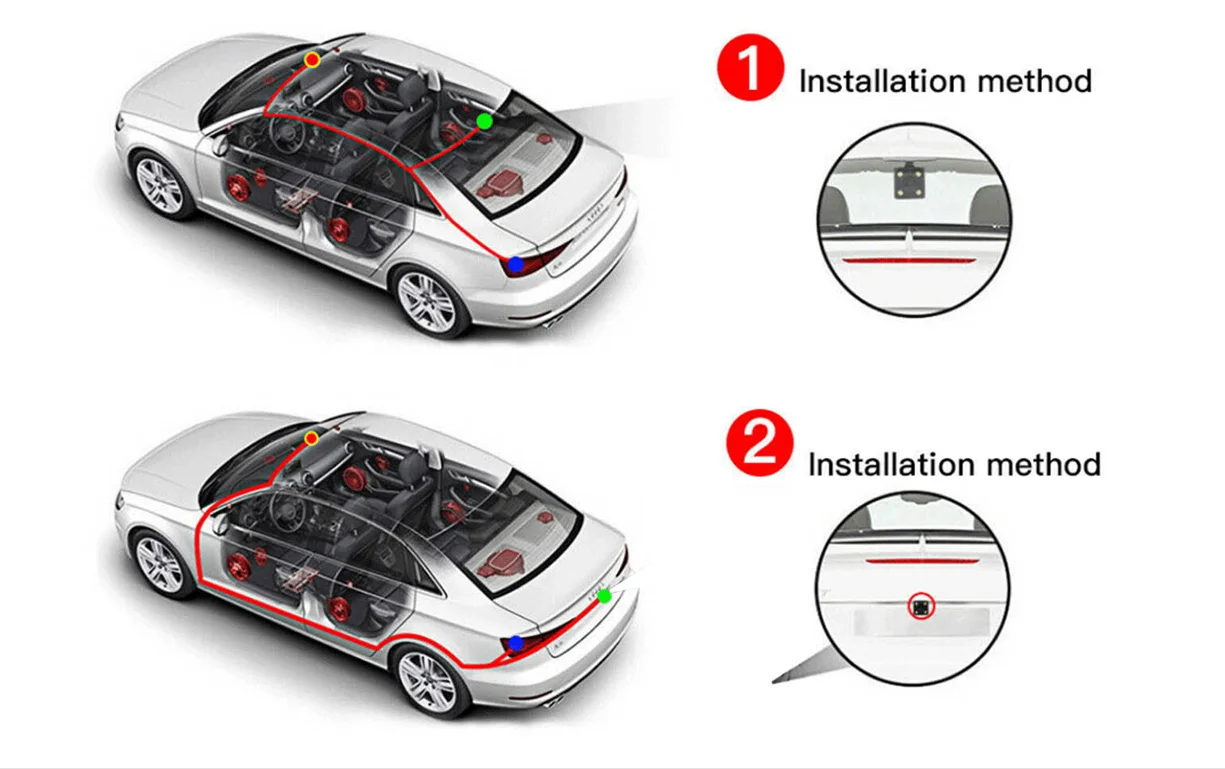 1 Installation method

2 Installation method