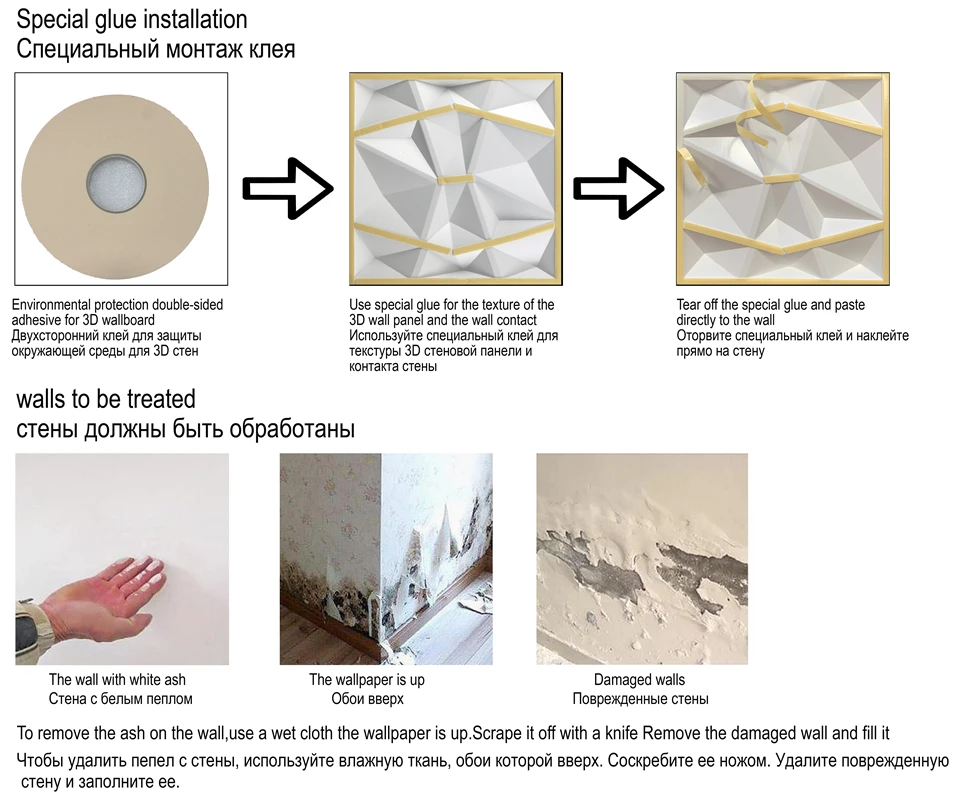 Special glue installation
Специальный монтаж клея

Environmental protection double-sided adhesive for 3D wallboard
Двухсторонний клей для защиты окружающей среды для 3D стен

Use special glue for the texture of the 3D wall panel and the wall contact
Используйте специальный клей для текстуры 3D стеновой панели и контакта стены

Tear off the special glue and paste directly to the wall
Оторвите специальный клей и наклейте прямо на стену

walls to be treated
стены должны быть обработаны

The wall with white ash
Стена с белым пеплом

The wallpaper is up
Обои вверх

Damaged walls
Поврежденные стены

To remove the ash on the wall,use a wet cloth the wallpaper is up.Scrape it off with a knife Remove the damaged wall and fill it
Чтобы удалить пепел с стены, используйте влажную ткань, обои которой вверх. Соскребите ее ножом. Удалите поврежденную стену и заполните ее.