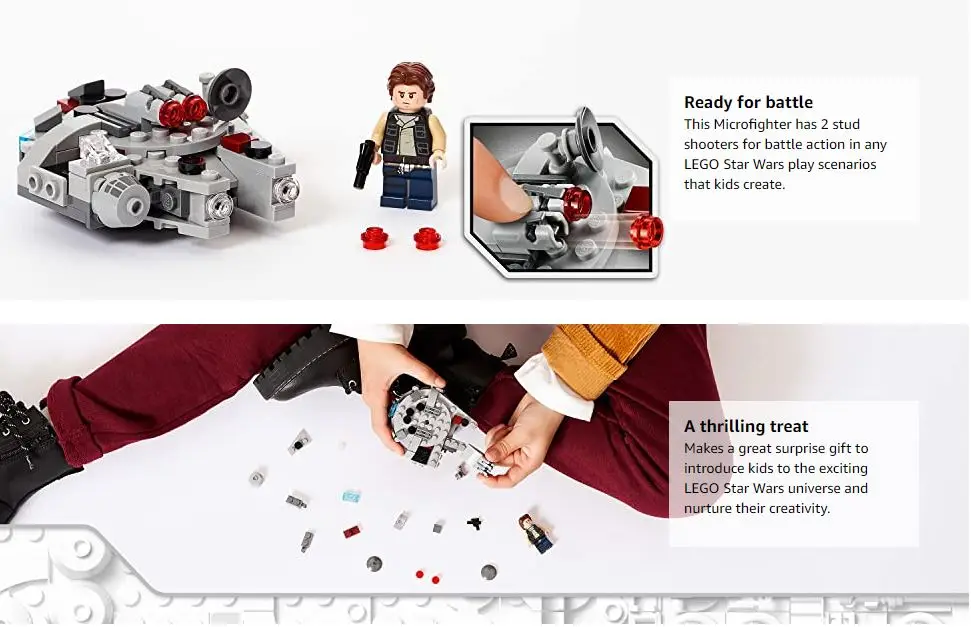 Ready for battle
This Microfighter has 2 stud shooters for battle action in any LEGO Star Wars play scenarios that kids create.

A thrilling treat
Makes a great surprise gift to introduce kids to the exciting LEGO Star Wars universe and nurture their creativity.