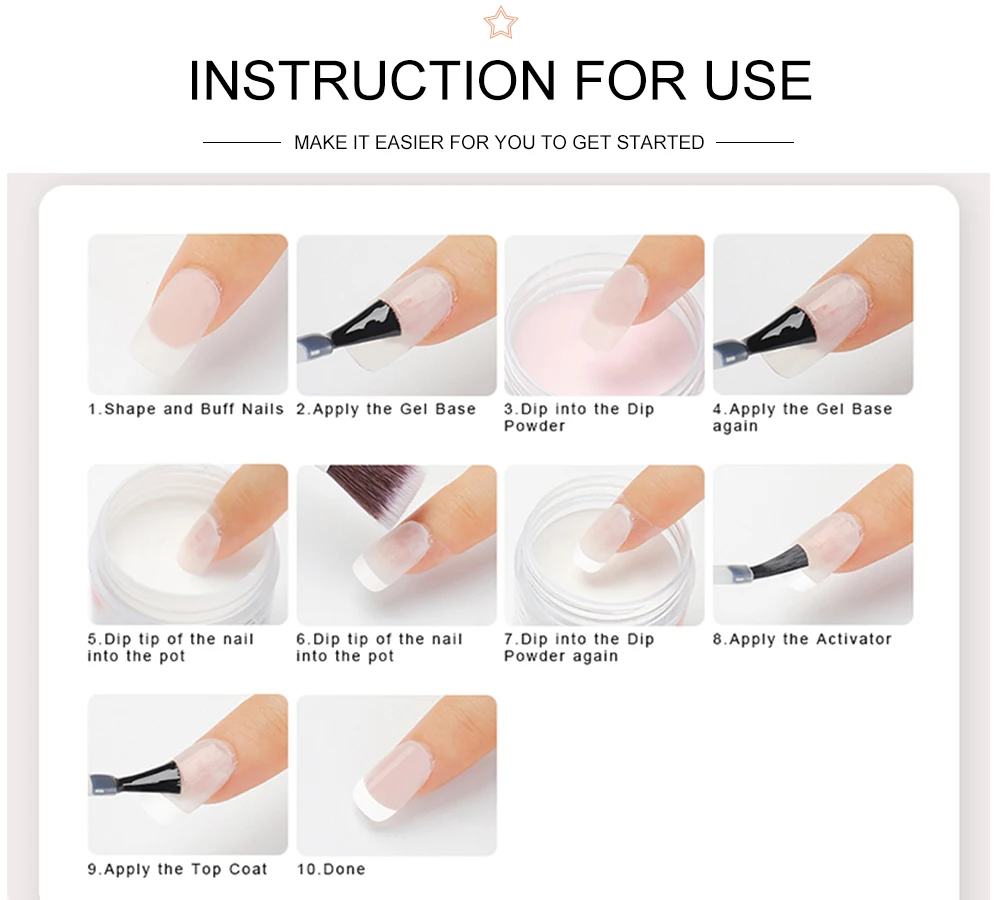 INSTRUCTION FOR USE

MAKE IT EASIER FOR YOU TO GET STARTED

1.Shape and Buff Nails

2.Apply the Gel Base

3.Dip into the Dip Powder

4.Apply the Gel Base again

5.Dip tip of the nail into the pot

6.Dip tip of the nail into the pot

7.Dip into the Dip Powder again

8.Apply the Activator

9.Apply the Top Coat

10.Done