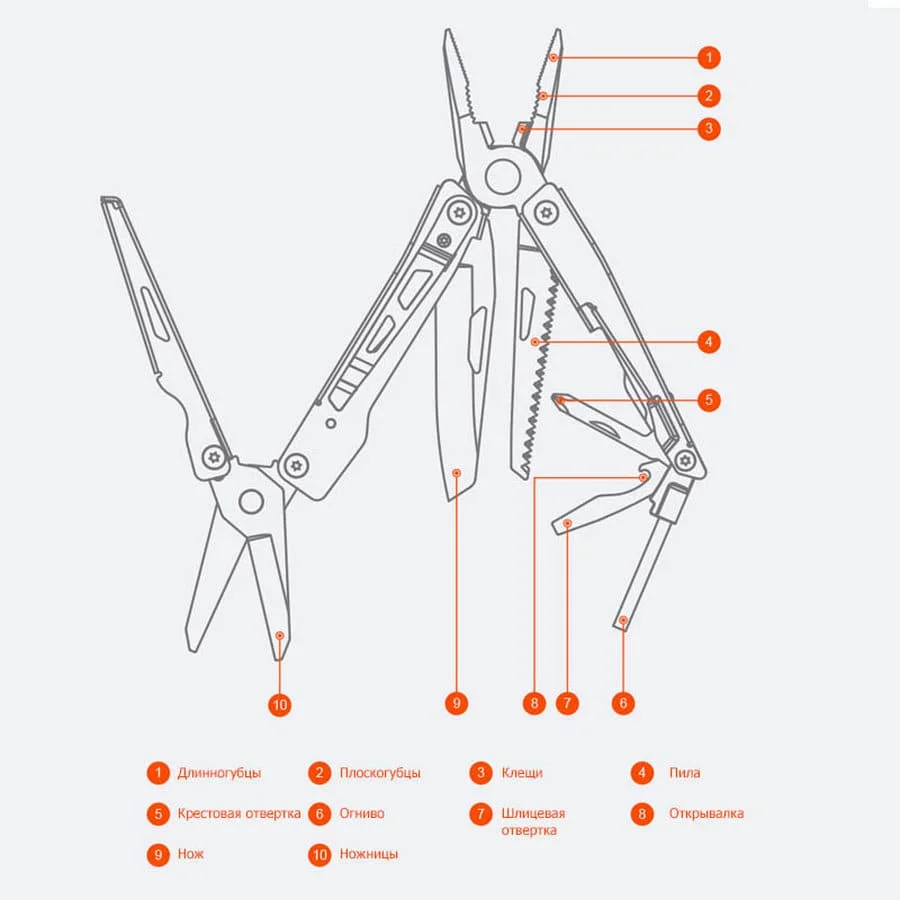 1
2
3
4
5
10
9
8
7
6

1 Длинногубцы
2 Плоскогубцы
3 Клещи
4 Пила
5 Крестовая отвертка
6 Огниво
7 Шлицевая отвертка
8 Открывалка
9 Нож
10 Ножницы