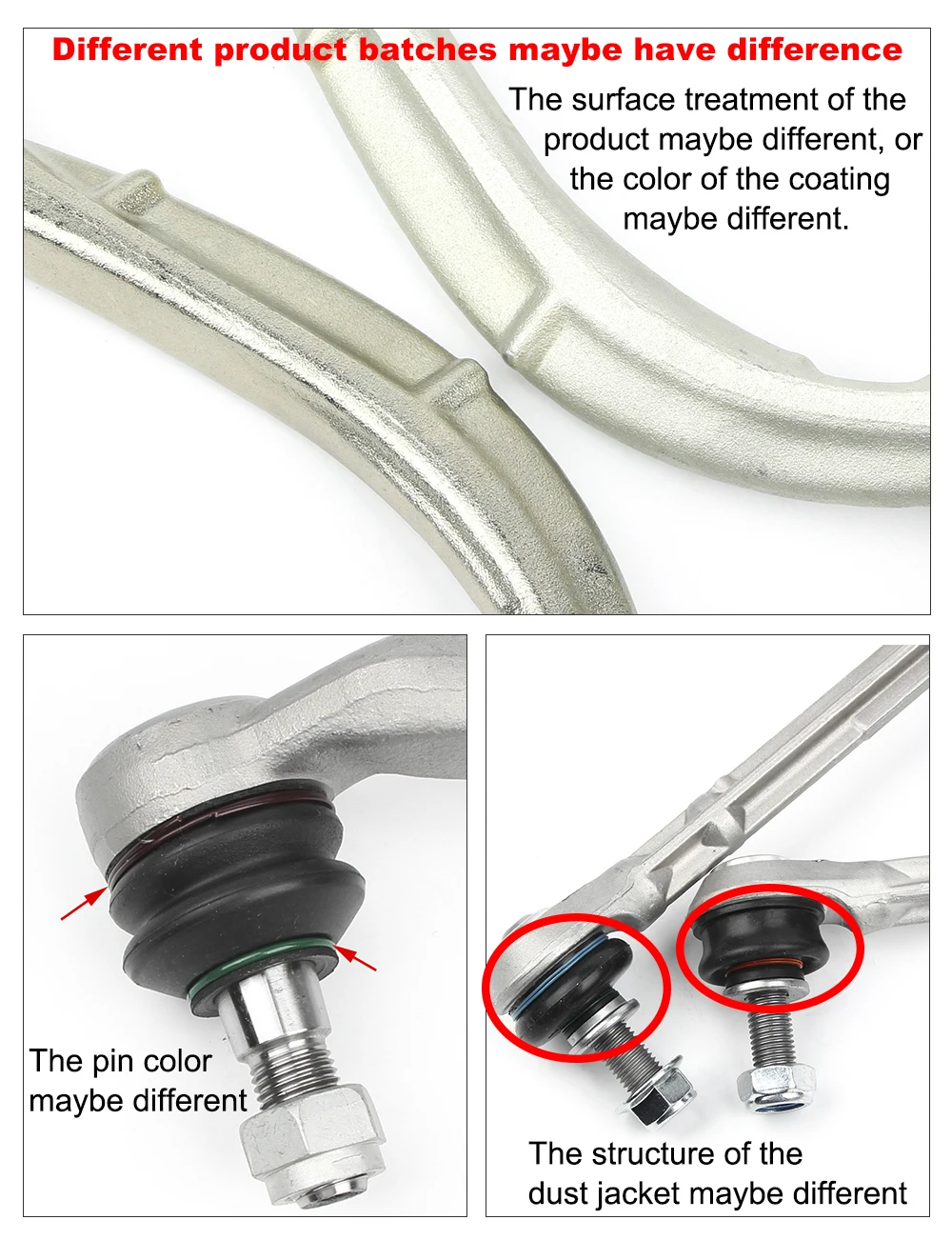 Different product batches maybe have difference

The surface treatment of the product maybe different, or the color of the coating maybe different.

The pin color maybe different

The structure of the dust jacket maybe different