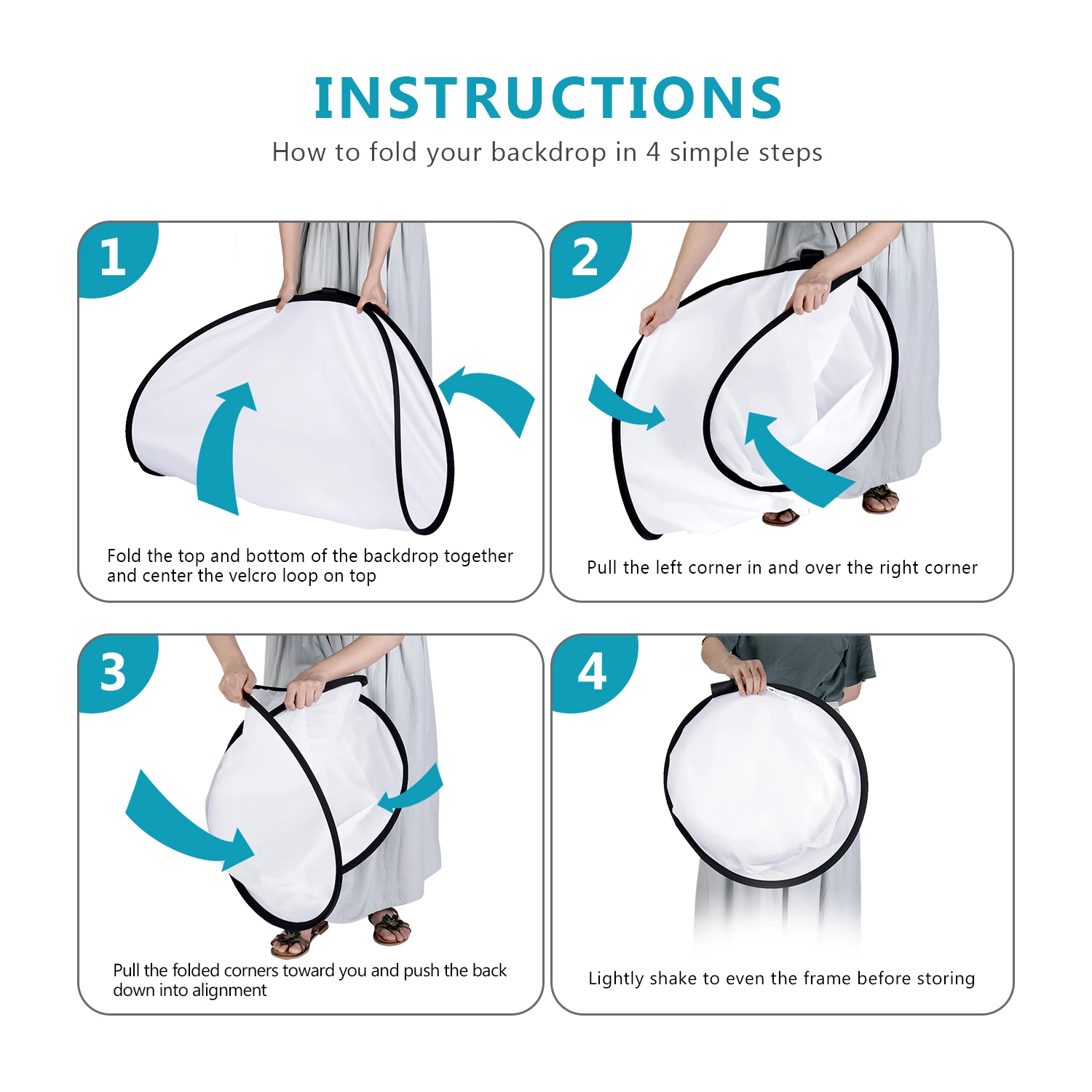 INSTRUCTIONS

How to fold your backdrop in 4 simple steps

1

Fold the top and bottom of the backdrop together and center the velcro loop on top

2

Pull the left corner in and over the right corner

3

Pull the folded corners toward you and push the back down into alignment

4

Lightly shake to even the frame before storing