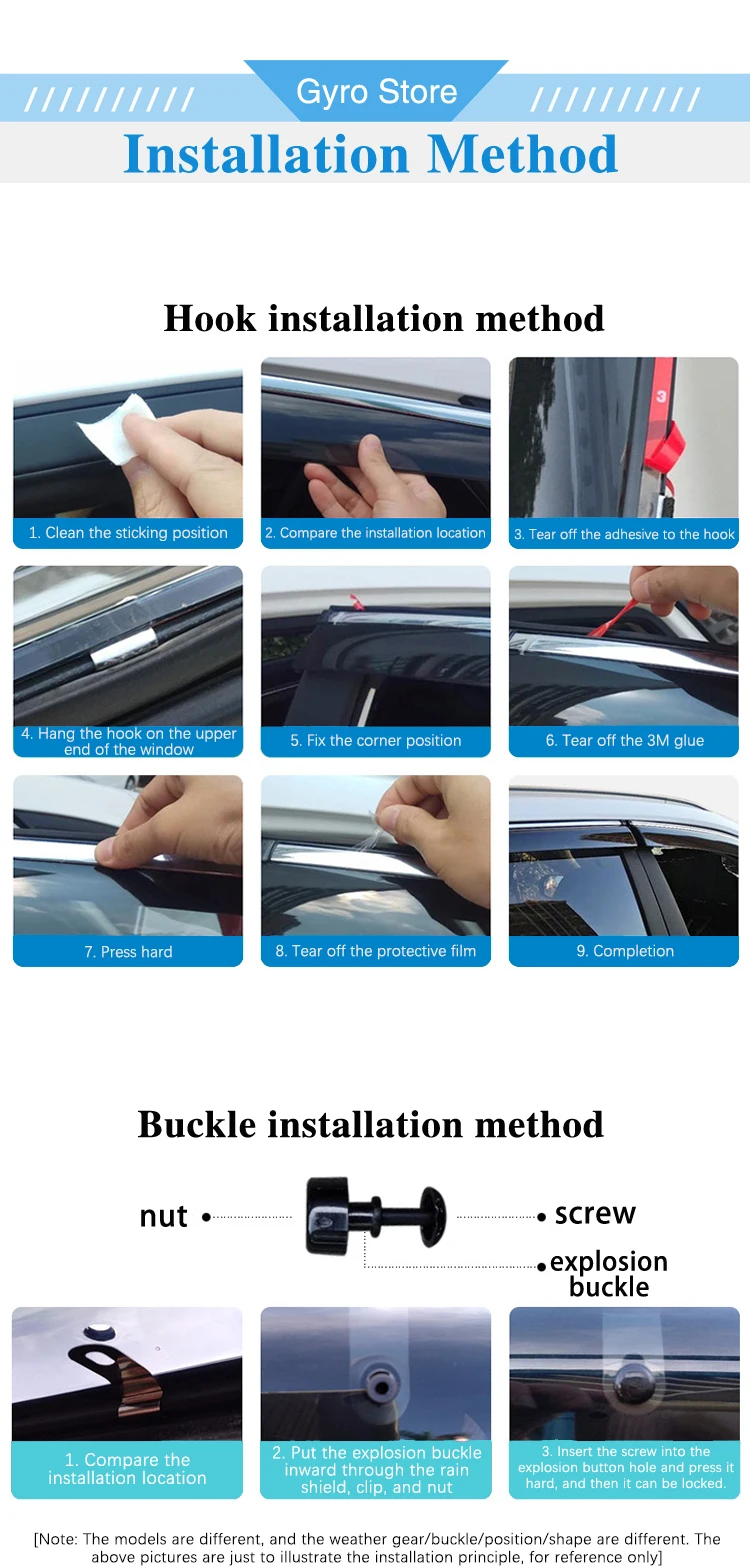 ////////// Gyro Store //////////

Installation Method

Hook installation method

1. Clean the sticking position

2. Compare the installation location

3. Tear off the adhesive to the hook

4. Hang the hook on the upper end of the window

5. Fix the corner position

6. Tear off the 3M glue

7. Press hard

8. Tear off the protective film

9. Completion

Buckle installation method

nut

screw

explosion buckle

1. Compare the installation location

2. Put the explosion buckle inward through the rain shield, clip, and nut

3. Insert the screw into the explosion button hole and press it hard, and then it can be locked.

[Note: The models are different, and the weather gear/buckle/position/shape are different. The above pictures are just to illustrate the installation principle, for reference only]