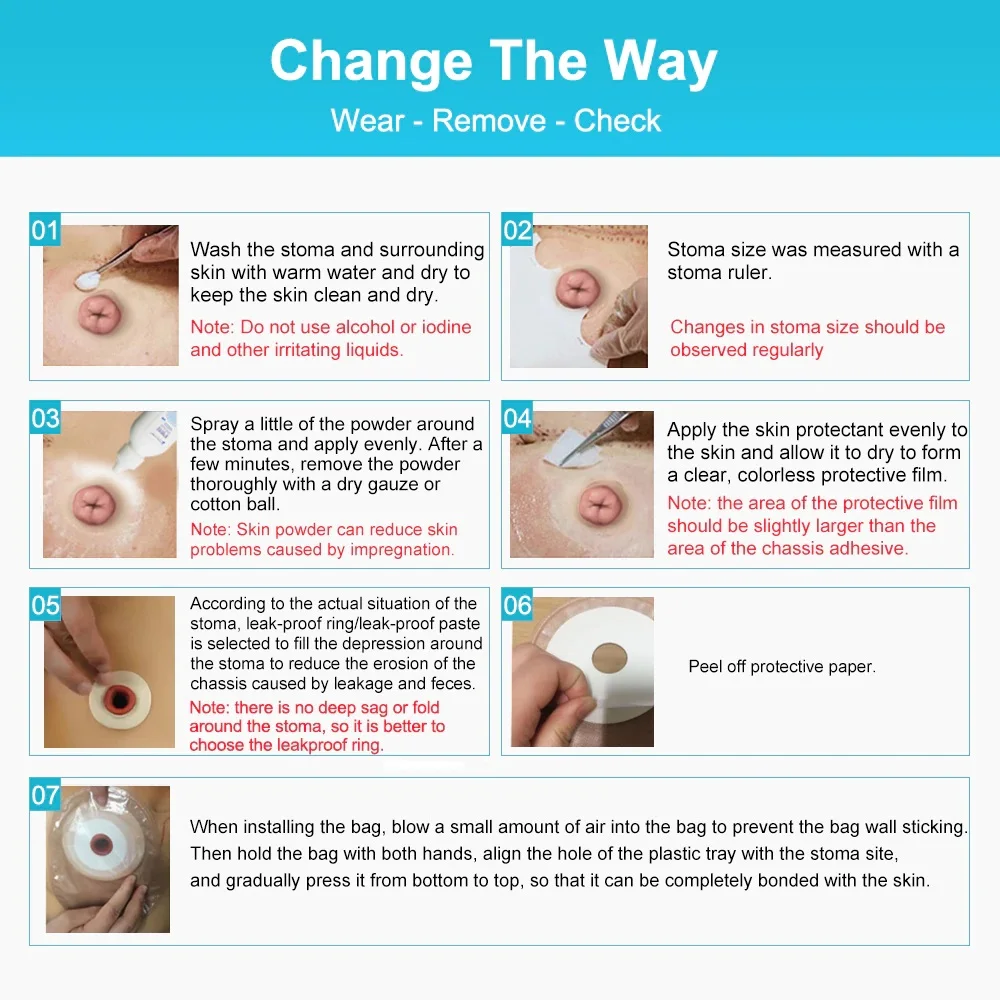 Change The Way

Wear - Remove - Check

01

Wash the stoma and surrounding skin with warm water and dry to keep the skin clean and dry.

Note: Do not use alcohol or iodine and other irritating liquids.

02

Stoma size was measured with a stoma ruler.

Changes in stoma size should be observed regularly

03

Spray a little of the powder around the stoma and apply evenly. After a few minutes, remove the powder thoroughly with a dry gauze or cotton ball.

Note: Skin powder can reduce skin problems caused by impregnation.

04

Apply the skin protectant evenly to the skin and allow it to dry to form a clear, colorless protective film.

Note: the area of the protective film should be slightly larger than the area of the chassis adhesive.

05

According to the actual situation of the stoma, leak-proof ring/leak-proof paste is selected to fill the depression around the stoma to reduce the erosion of the chassis caused by leakage and feces.

Note: there is no deep sag or fold around the stoma, so it is better to choose the leakproof ring.

06

Peel off protective paper.

07

When installing the bag, blow a small amount of air into the bag to prevent the bag wall sticking. Then hold the bag with both hands, align the hole of the plastic tray with the stoma site, and gradually press it from bottom to top, so that it can be completely bonded with the skin.