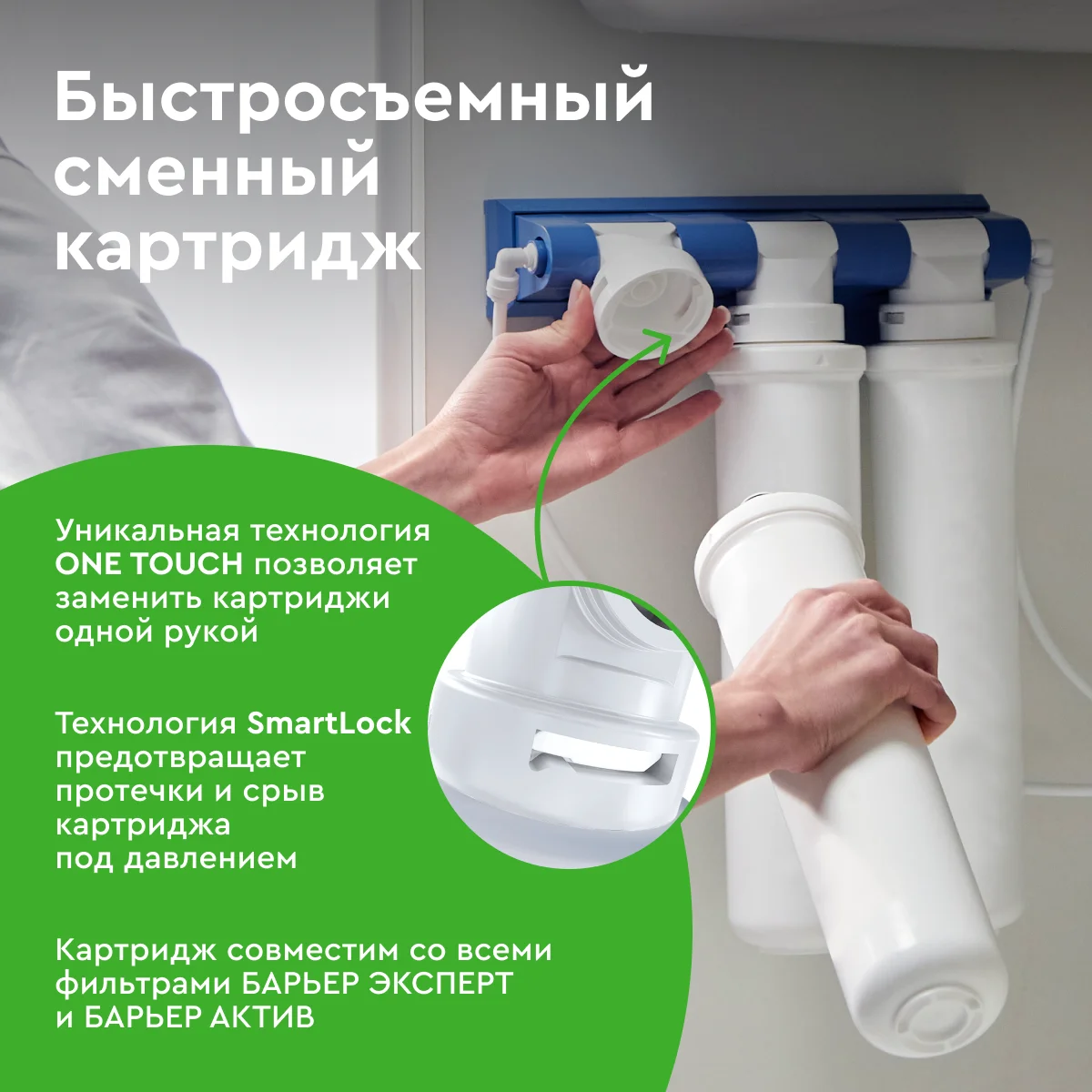 Быстросъемный сменный картридж

Уникальная технология ONE TOUCH позволяет заменить картриджи одной рукой

Технология SmartLock предотвращает протечки и срыв картриджа под давлением

Картридж совместим со всеми фильтрами БАРЬЕР ЭКСПЕРТ и БАРЬЕР АКТИВ