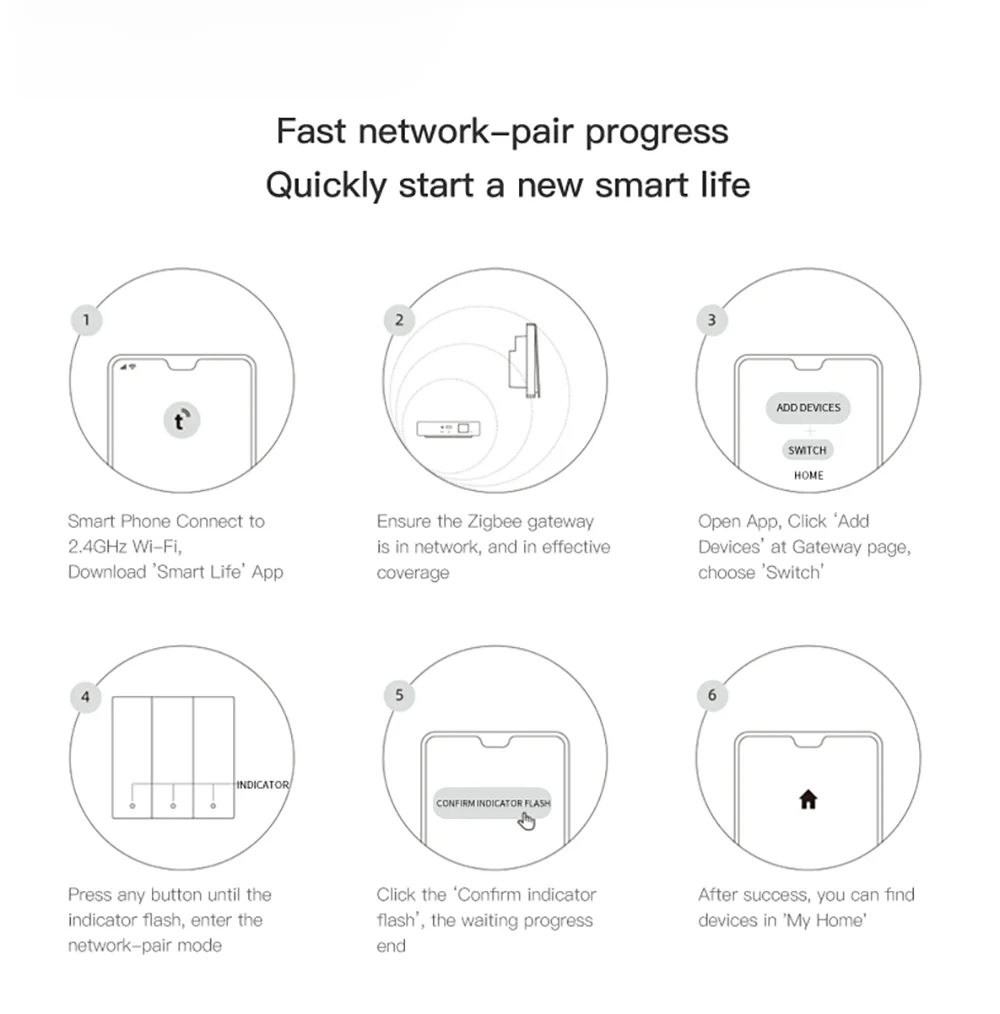 Fast network-pair progress
Quickly start a new smart life

1

t

Smart Phone Connect to 2.4GHz Wi-Fi, Download 'Smart Life' App

2

Ensure the Zigbee gateway is in network, and in effective coverage

3

ADD DEVICES
+
SWITCH
HOME

Open App, Click 'Add Devices' at Gateway page, choose 'Switch'

4

INDICATOR

Press any button until the indicator flash, enter the network-pair mode

5

CONFIRM INDICATOR FLASH

Click the 'Confirm indicator flash', the waiting progress end

6

After success, you can find devices in 'My Home'