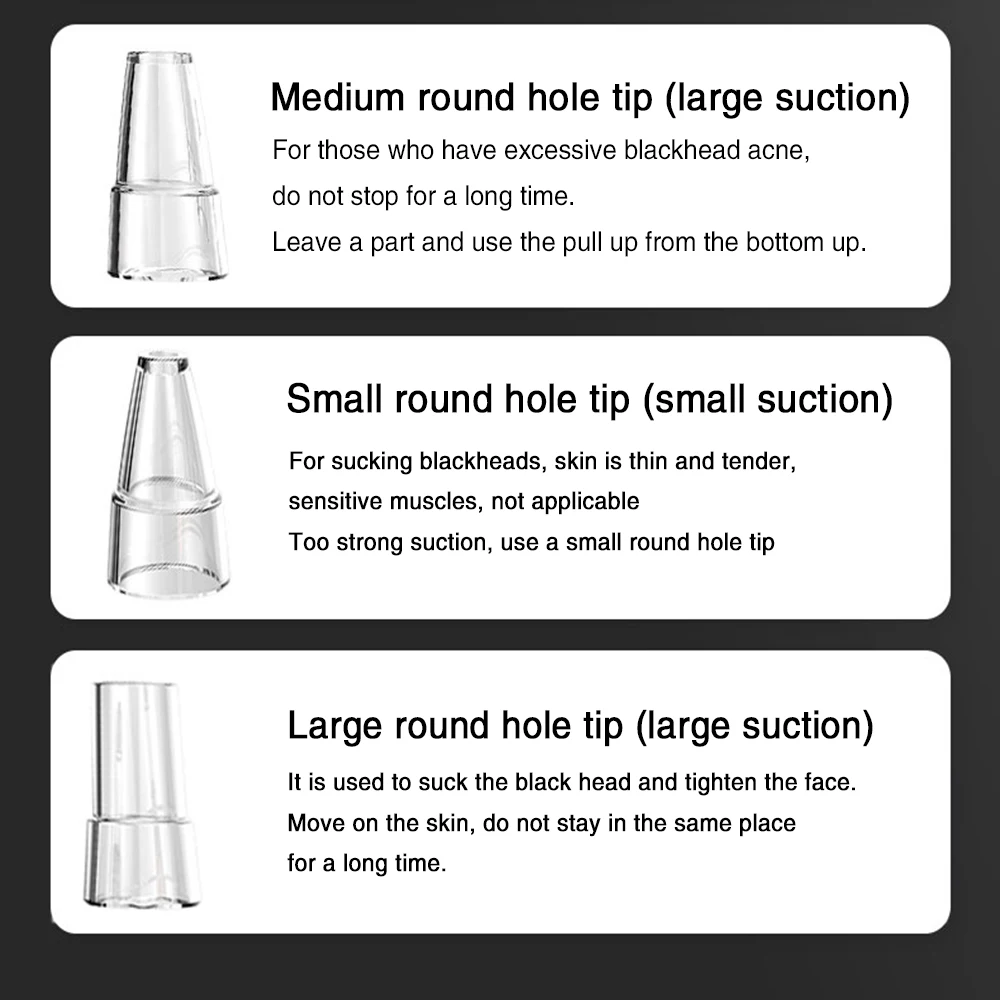 Medium round hole tip (large suction)
For those who have excessive blackhead acne,
do not stop for a long time.
Leave a part and use the pull up from the bottom up.

Small round hole tip (small suction)
For sucking blackheads, skin is thin and tender,
sensitive muscles, not applicable
Too strong suction, use a small round hole tip

Large round hole tip (large suction)
It is used to suck the black head and tighten the face.
Move on the skin, do not stay in the same place
for a long time.