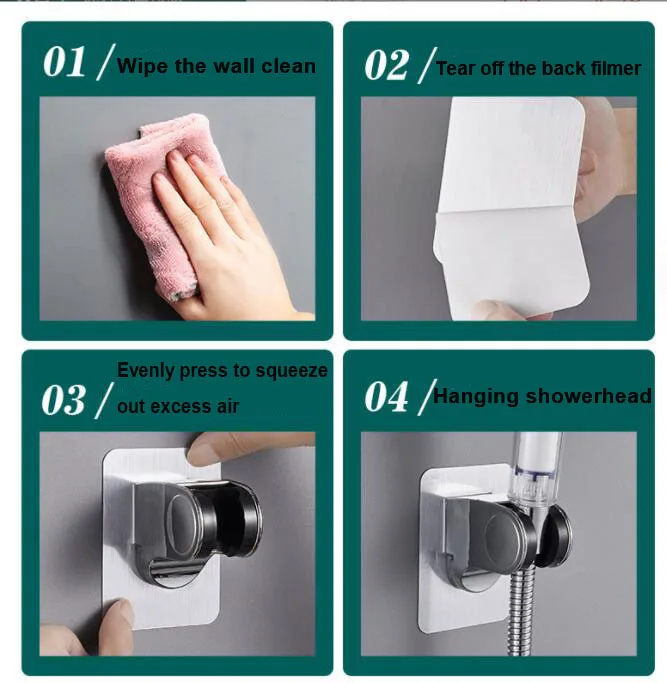 01 / Wipe the wall clean

02 / Tear off the back filmer

03 / Evenly press to squeeze out excess air

04 / Hanging showerhead