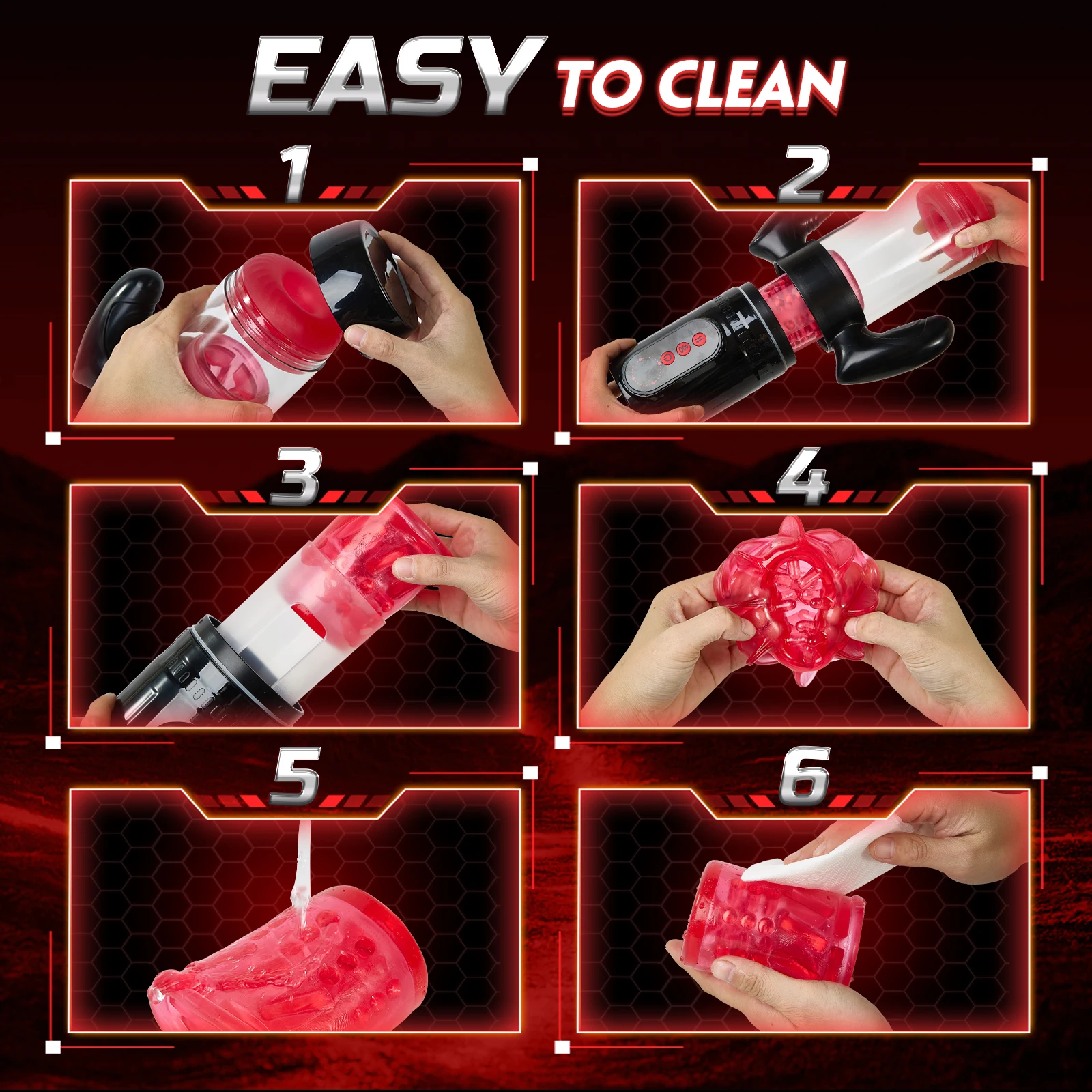 EASY TO CLEAN

1

2

3

4

5

6