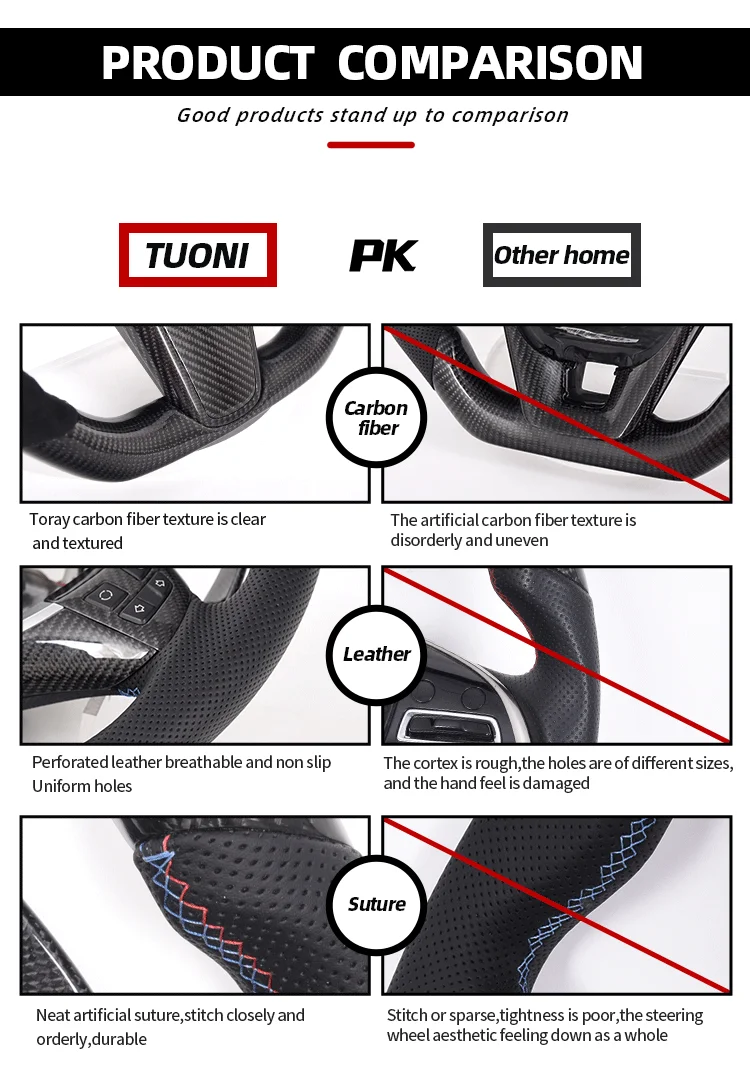 PRODUCT COMPARISON

Good products stand up to comparison

TUONI

PK

Other home

Carbon fiber

Toray carbon fiber texture is clear and textured

The artificial carbon fiber texture is disorderly and uneven

Leather

Perforated leather breathable and non slip Uniform holes

The cortex is rough,the holes are of different sizes, and the hand feel is damaged

Suture

Neat artificial suture,stitch closely and orderly,durable

Stitch or sparse,tightness is poor,the steering wheel aesthetic feeling down as a whole