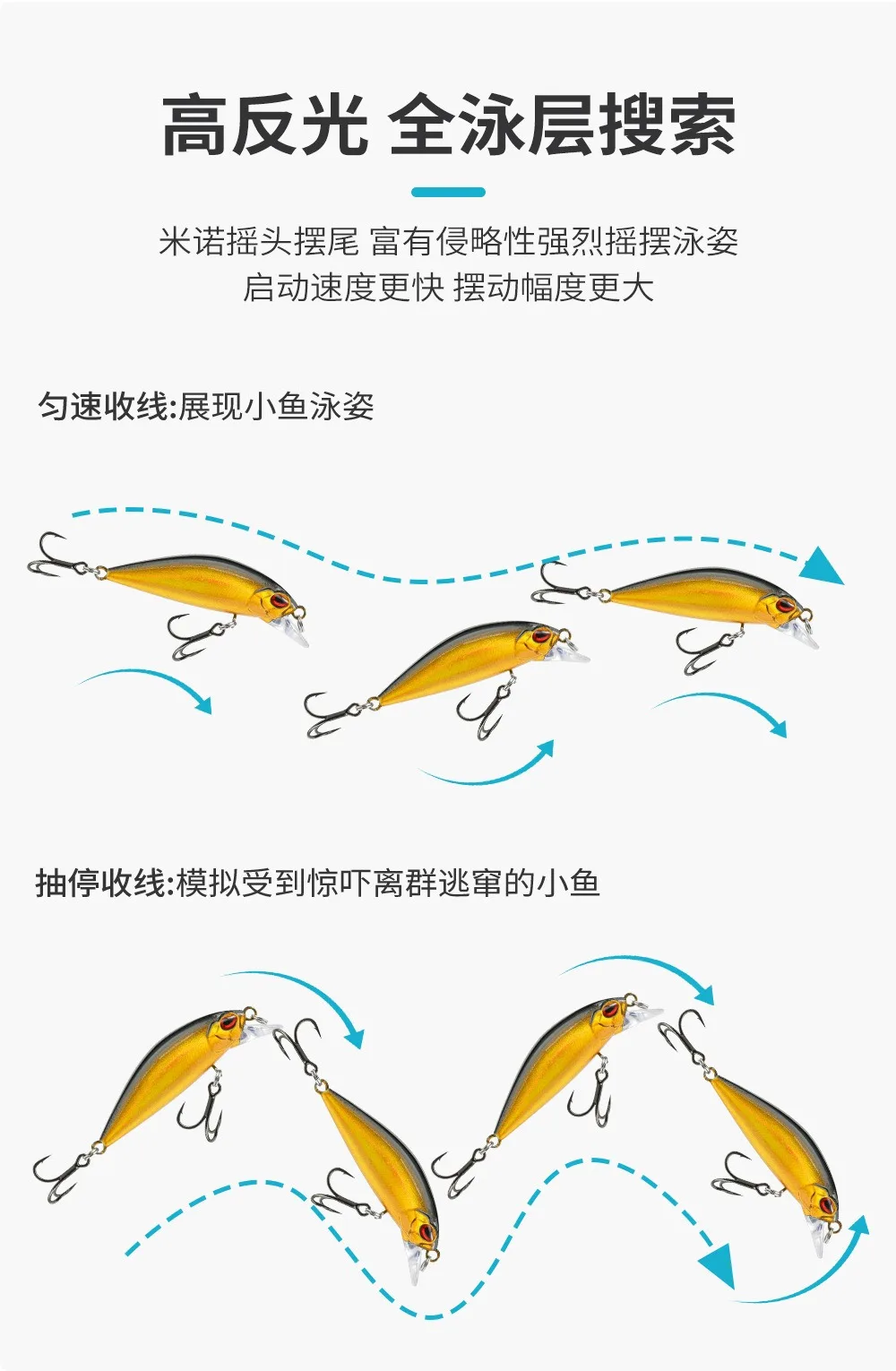 高反光 全泳层搜索

米诺摇头摆尾 富有侵略性强烈摇摆泳姿
启动速度更快 摆动幅度更大

匀速收线:展现小鱼泳姿

抽停收线:模拟受到惊吓离群逃窜的小鱼