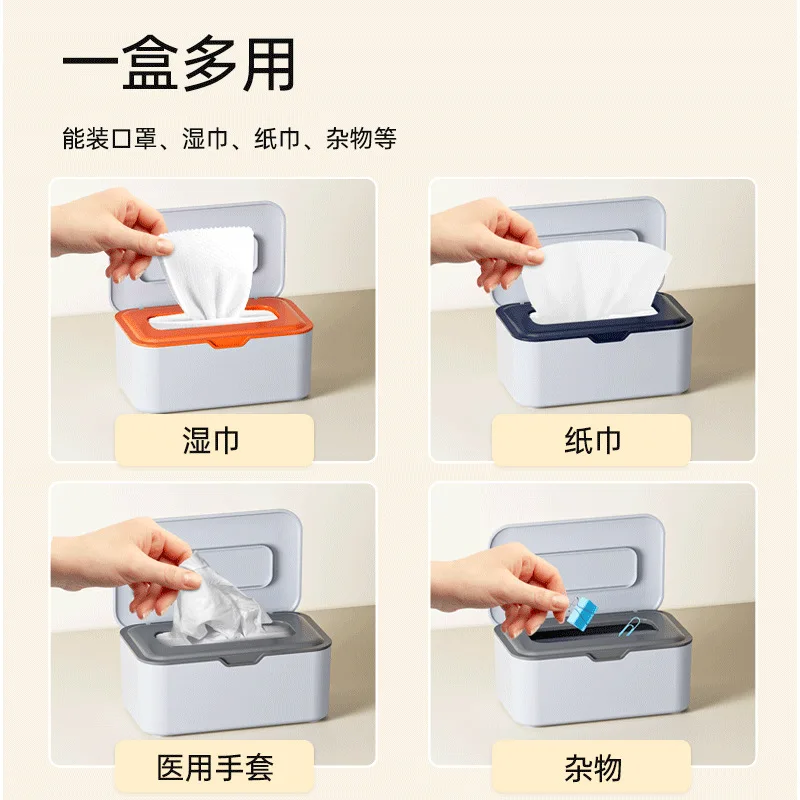 一盒多用

能装口罩、湿巾、纸巾、杂物等

湿巾

纸巾

医用手套

杂物