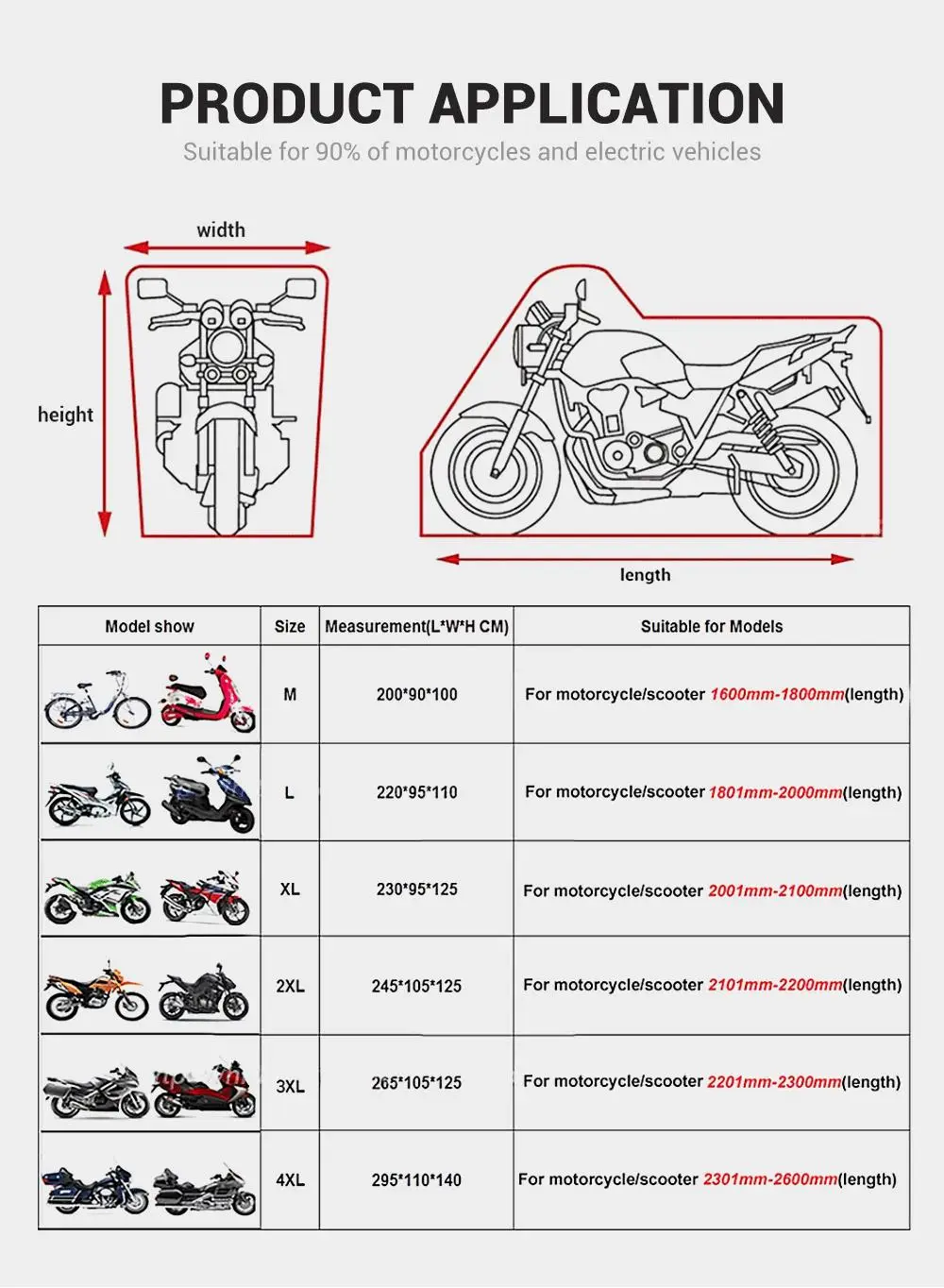 PRODUCT APPLICATION

Suitable for 90% of motorcycles and electric vehicles

width

height

length

| Model show | Size | Measurement(L*W*H CM) | Suitable for Models |
|---|---|---|---|
| | M | 200*90*100 | For motorcycle/scooter 1600mm-1800mm(length) |
| | L | 220*95*110 | For motorcycle/scooter 1801mm-2000mm(length) |
| | XL | 230*95*125 | For motorcycle/scooter 2001mm-2100mm(length) |
| | 2XL | 245*105*125 | For motorcycle/scooter 2101mm-2200mm(length) |
| | 3XL | 265*105*125 | For motorcycle/scooter 2201mm-2300mm(length) |
| | 4XL | 295*110*140 | For motorcycle/scooter 2301mm-2600mm(length) |