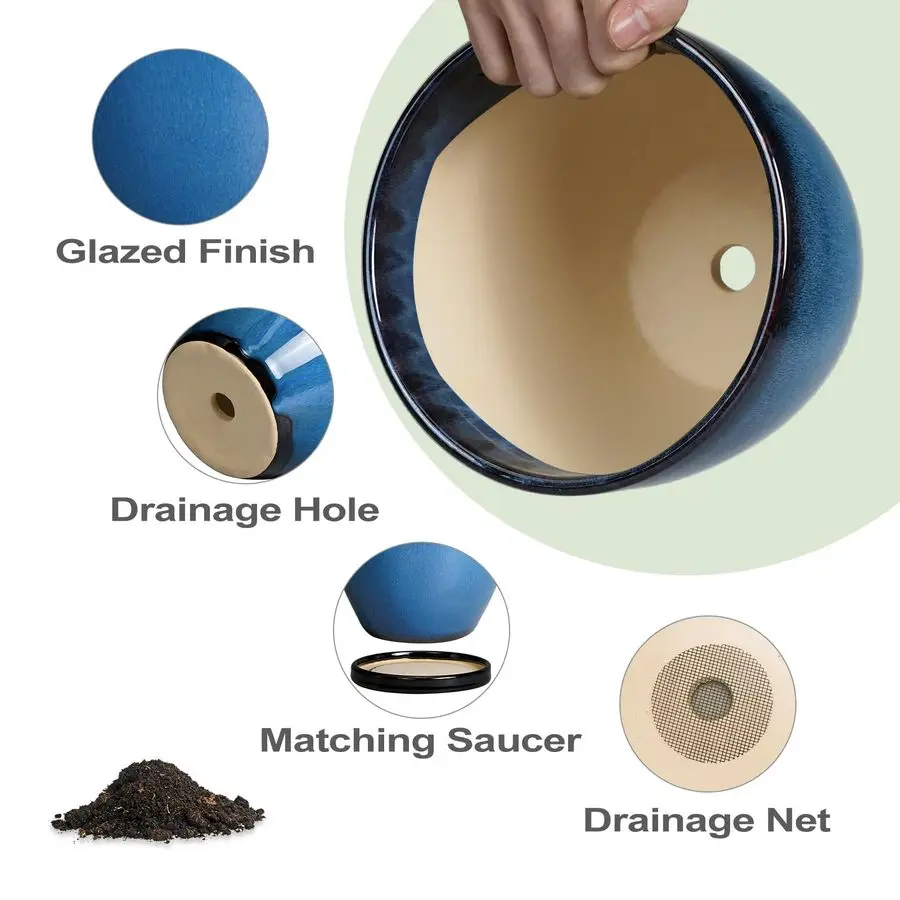 Glazed Finish

Drainage Hole

Matching Saucer

Drainage Net