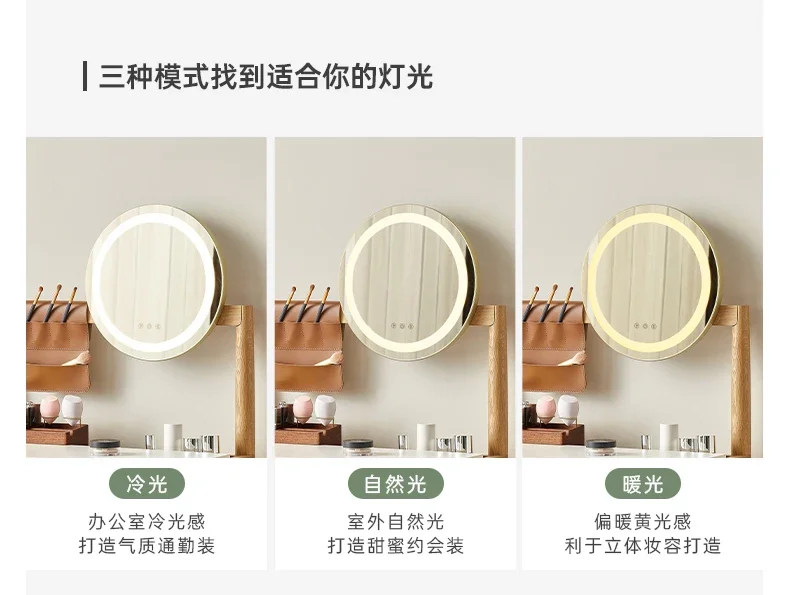 三种模式找到适合你的灯光

冷光
办公室冷光感
打造气质通勤装

自然光
室外自然光
打造甜蜜约会装

暖光
偏暖黄光感
利于立体妆容打造