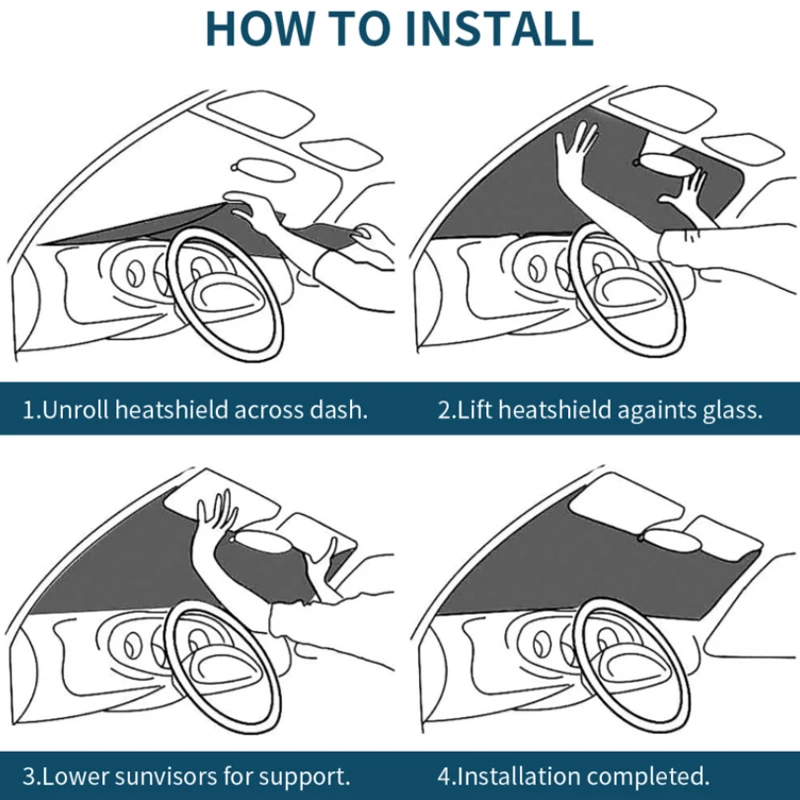 HOW TO INSTALL

1.Unroll heatshield across dash.

2.Lift heatshield againts glass.

3.Lower sunvisors for support.

4.Installation completed.