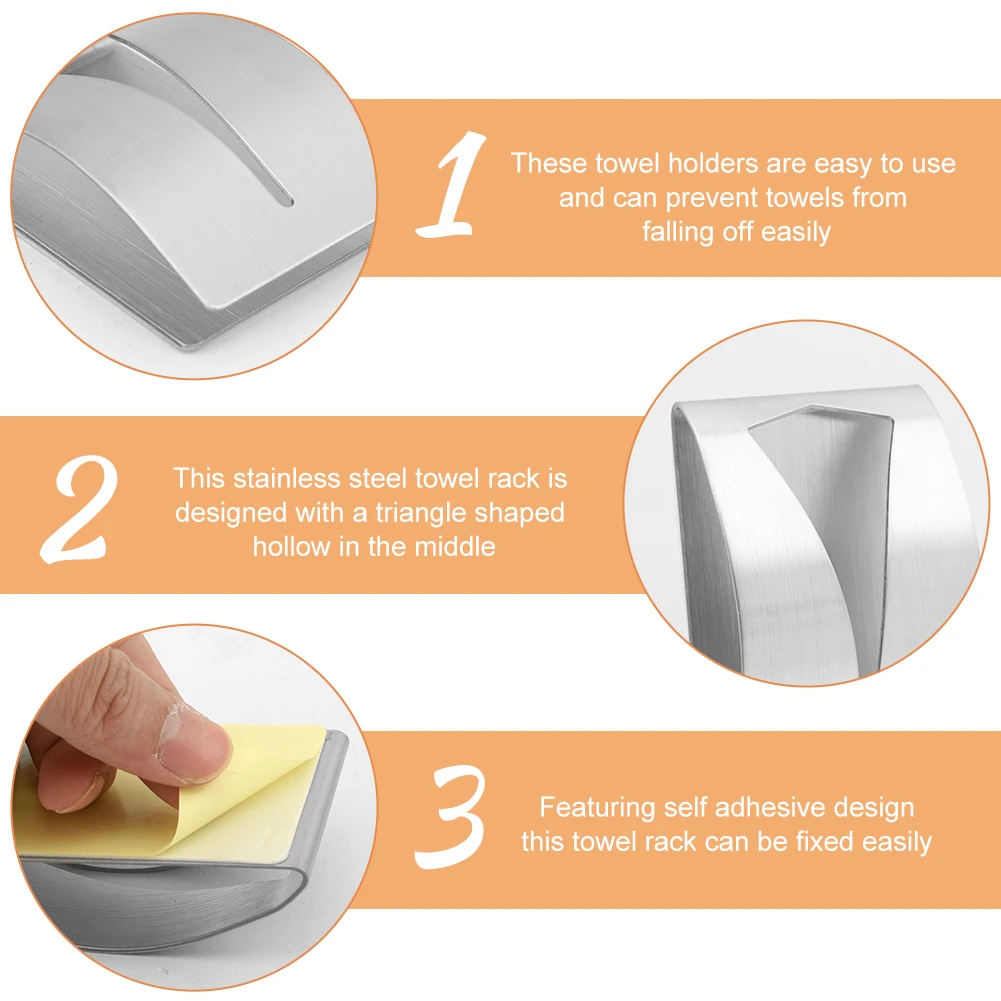 1

These towel holders are easy to use and can prevent towels from falling off easily

2

This stainless steel towel rack is designed with a triangle shaped hollow in the middle

3

Featuring self adhesive design this towel rack can be fixed easily