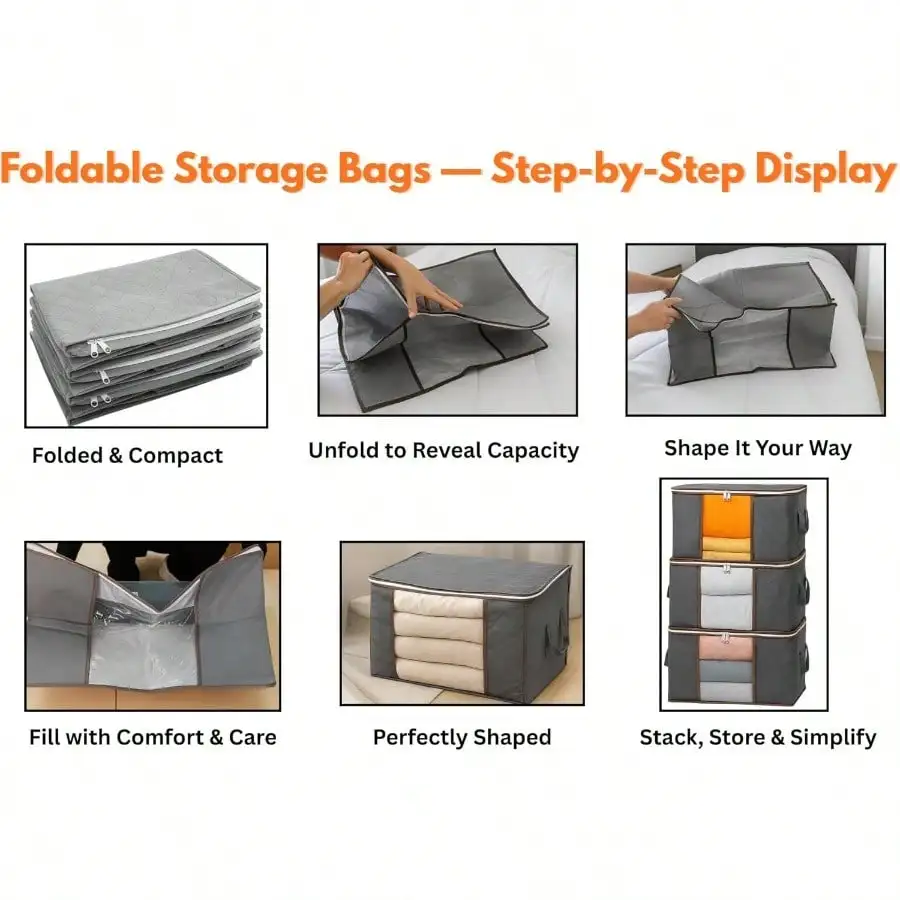 Foldable Storage Bags — Step-by-Step Display

Folded & Compact

Unfold to Reveal Capacity

Shape It Your Way

Fill with Comfort & Care

Perfectly Shaped

Stack, Store & Simplify