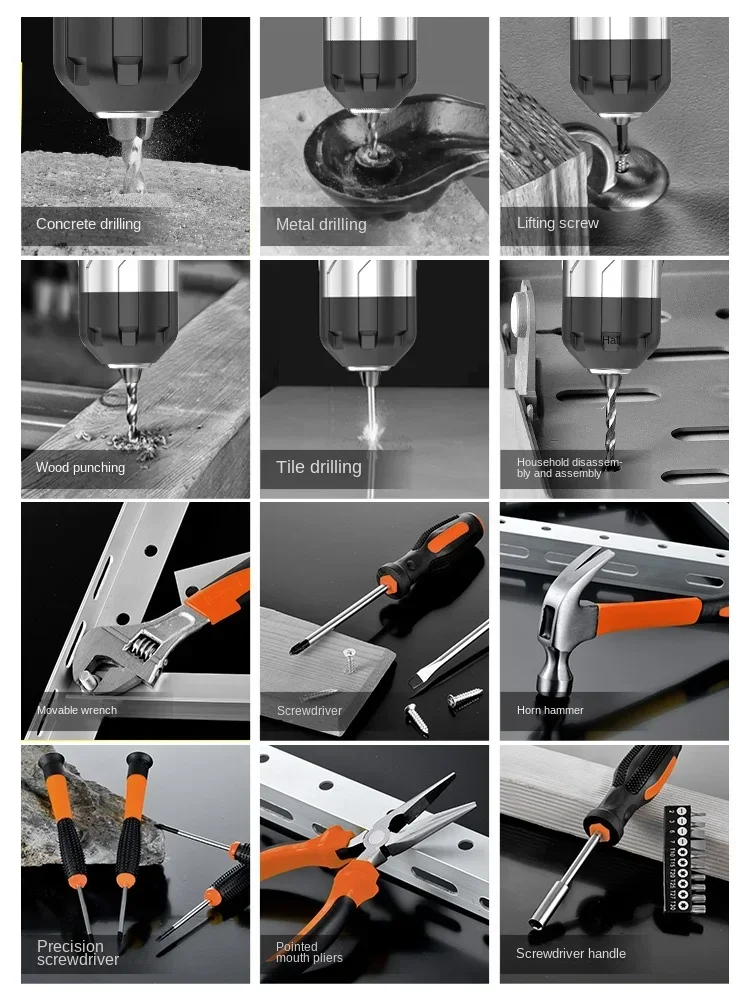 Concrete drilling

Metal drilling

Lifting screw

Wood punching

Tile drilling

Household disassembly and assembly

Movable wrench

Screwdriver

Horn hammer

Precision screwdriver

Pointed mouth pliers

Screwdriver handle