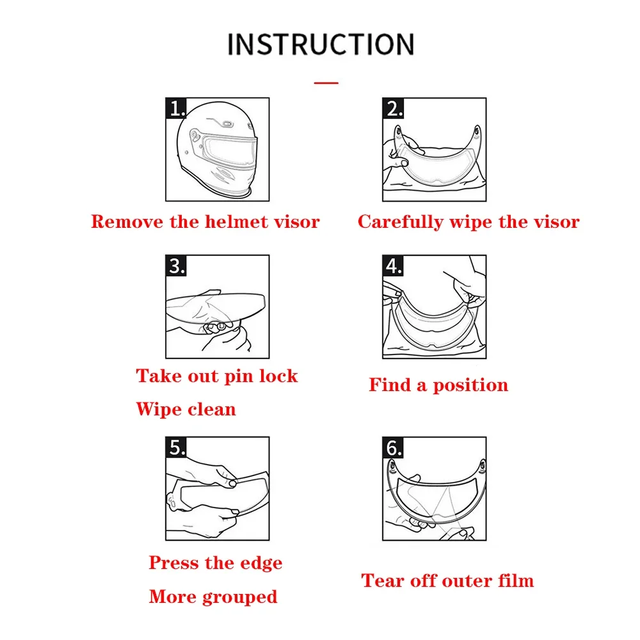 INSTRUCTION

1.

Remove the helmet visor

2.

Carefully wipe the visor

3.

Take out pin lock

Wipe clean

4.

Find a position

5.

Press the edge

More grouped

6.

Tear off outer film