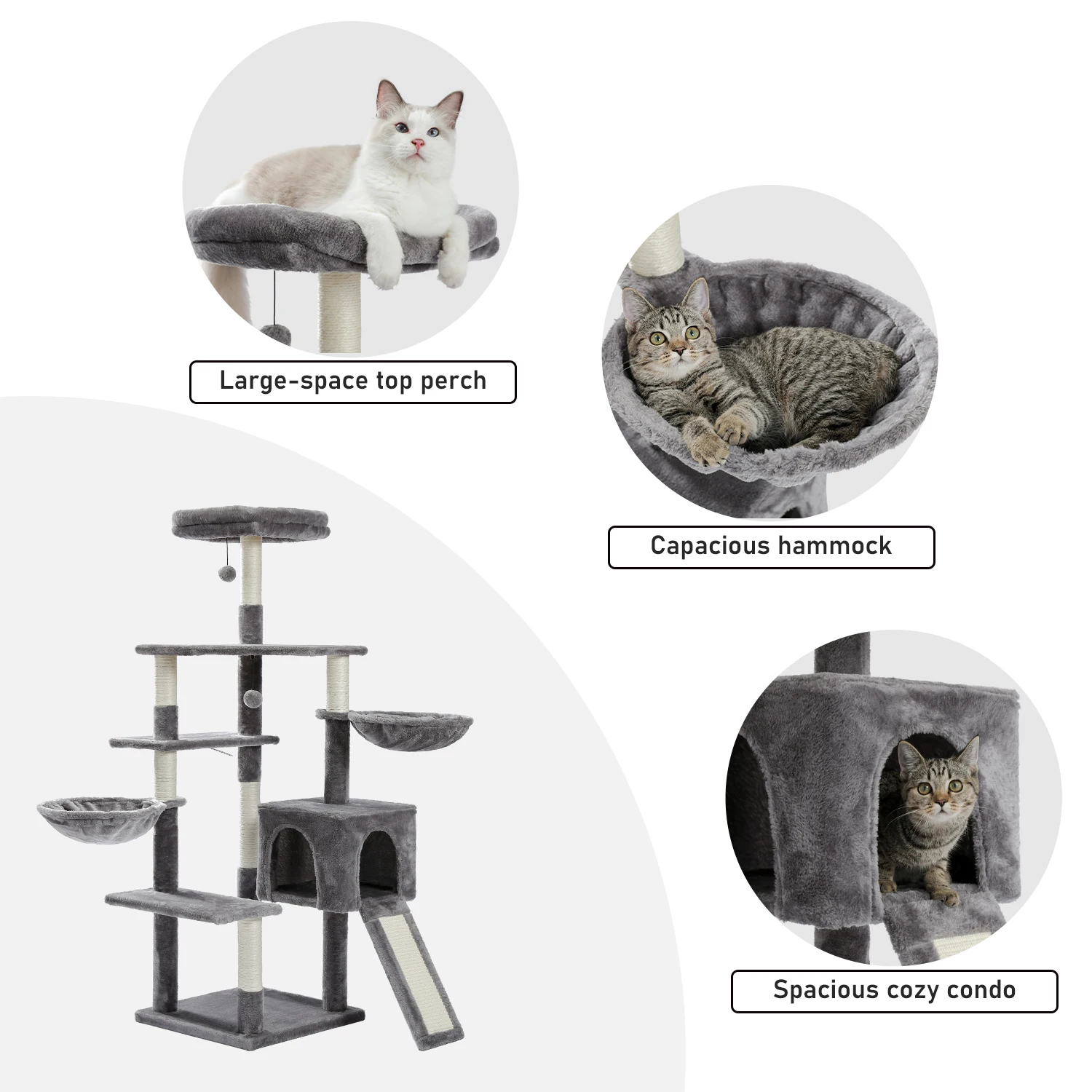 Large-space top perch

Capacious hammock

Spacious cozy condo