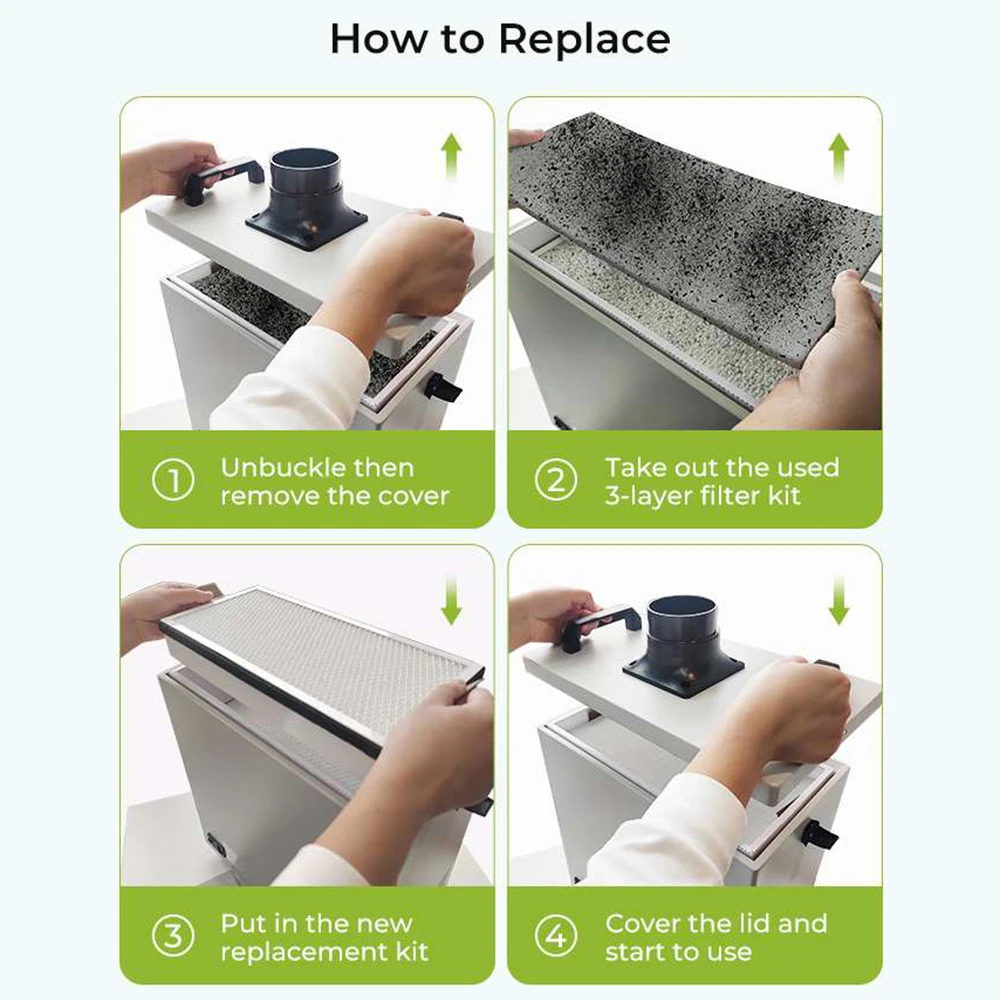 How to Replace

① Unbuckle then remove the cover

② Take out the used 3-layer filter kit

③ Put in the new replacement kit

④ Cover the lid and start to use