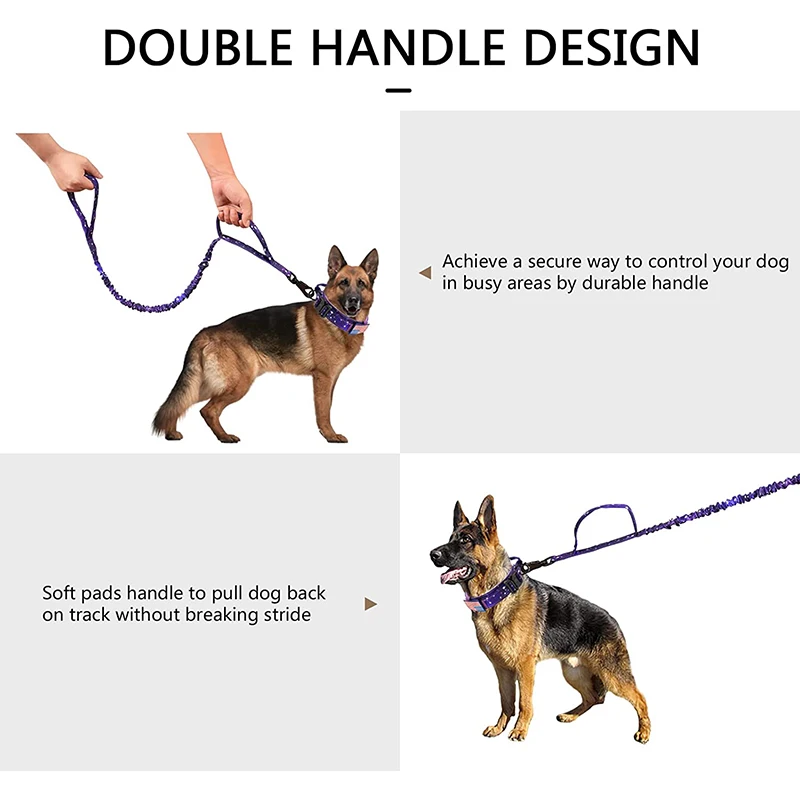 DOUBLE HANDLE DESIGN

Achieve a secure way to control your dog in busy areas by durable handle

Soft pads handle to pull dog back on track without breaking stride